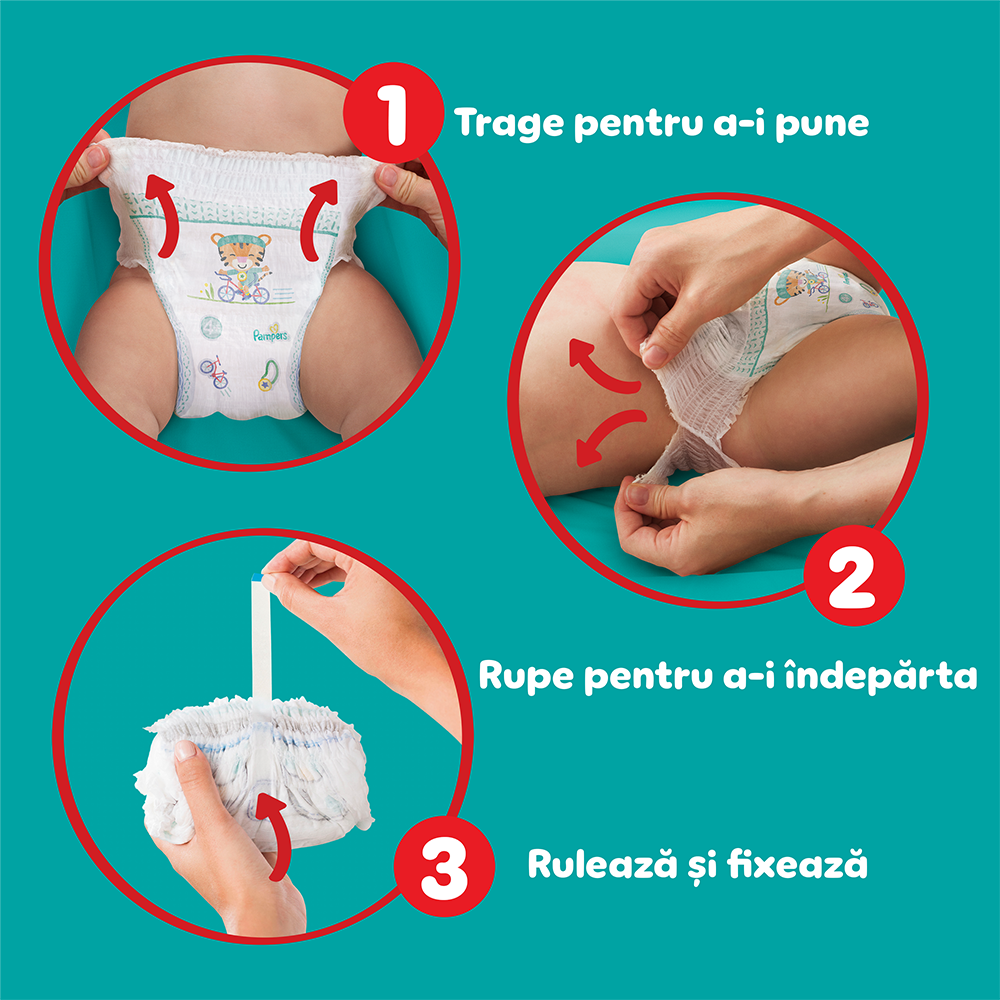 1 Trage pentru a-i pune

Pampers

2

Rupe pentru a-i îndepărta

3 Rulează și fixează