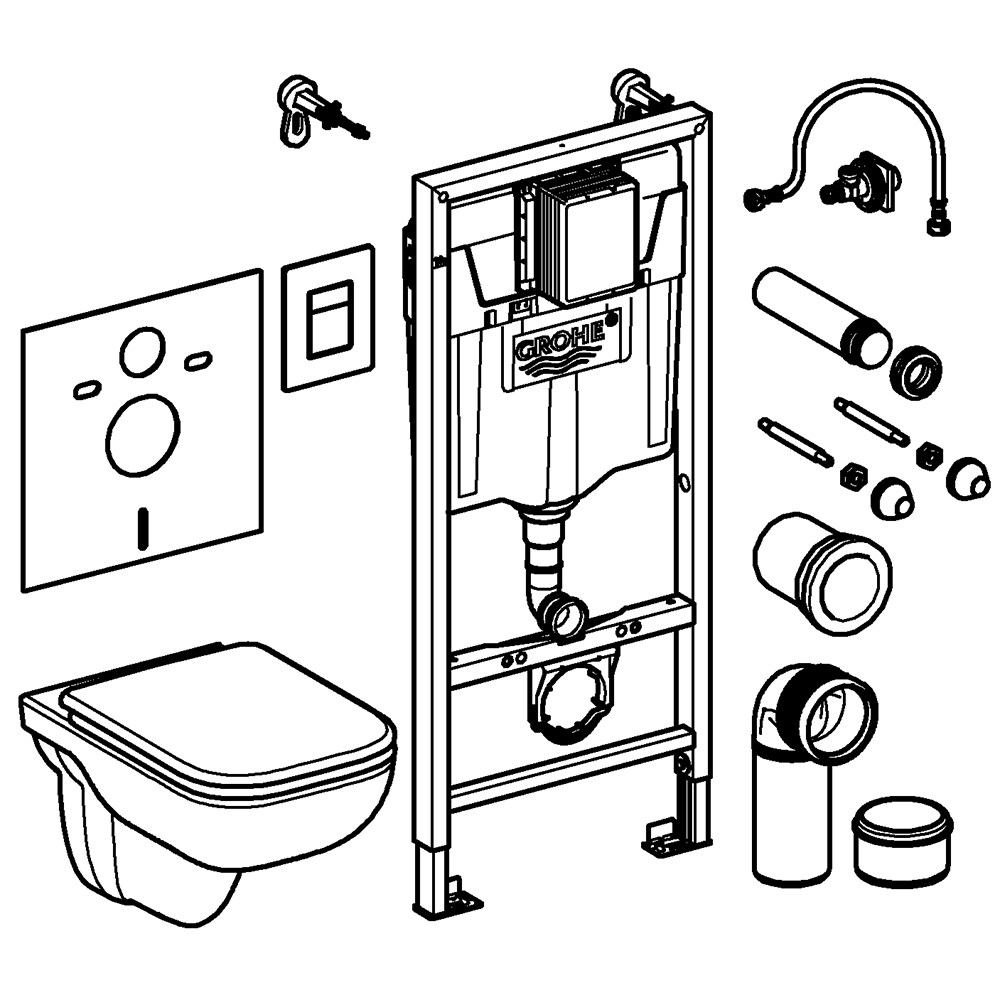 GROHE