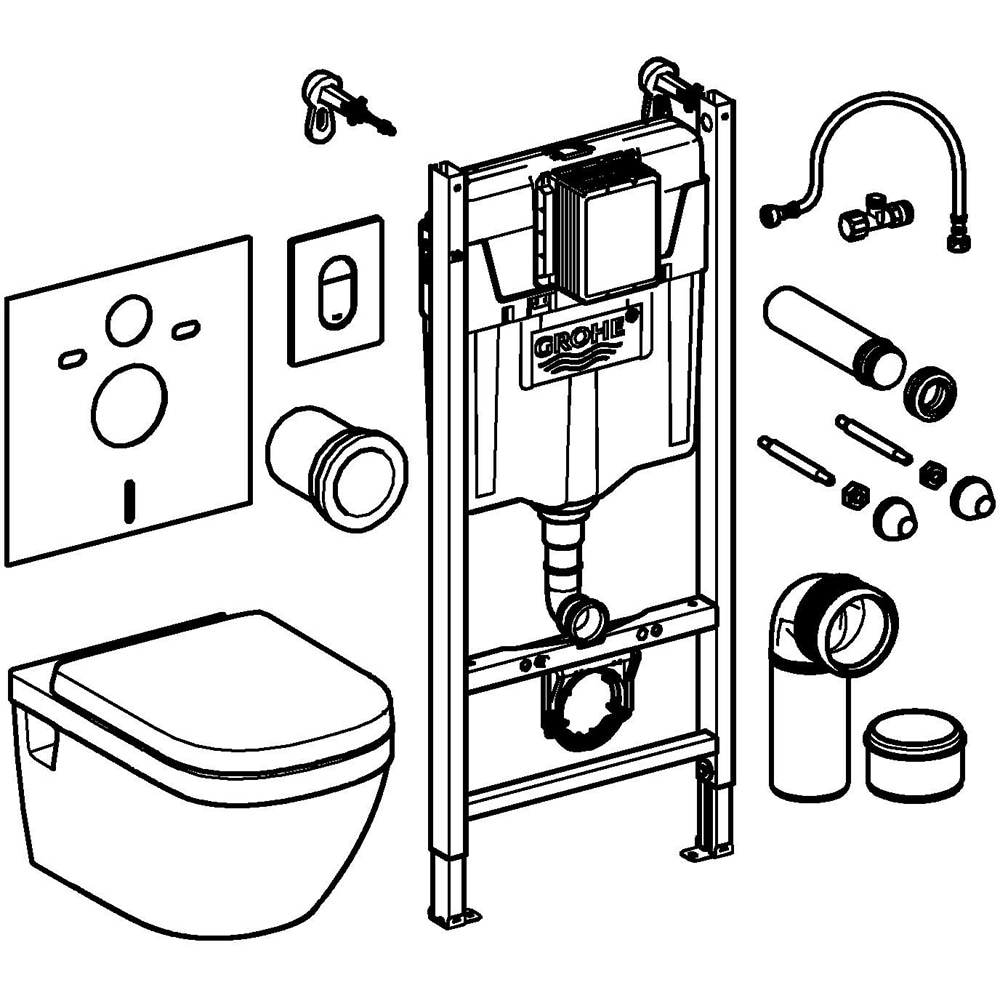 GROHE®