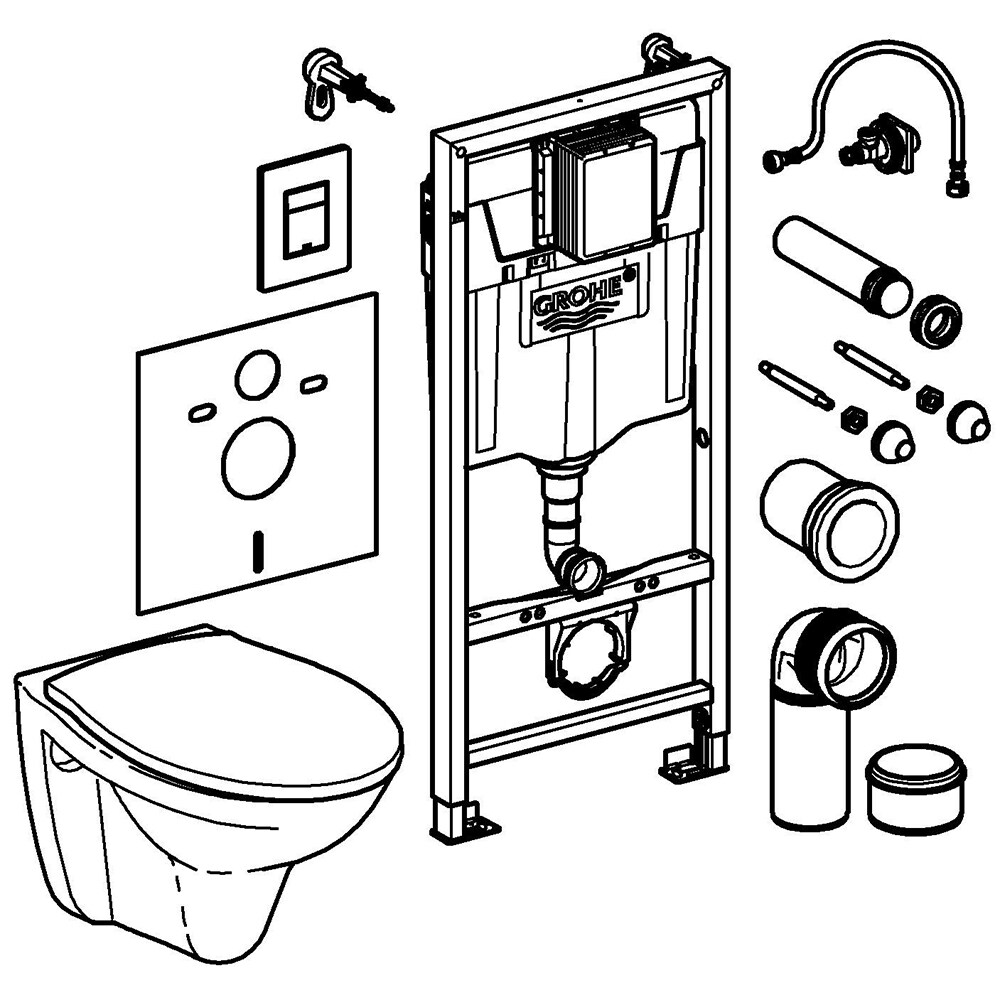 GROHE