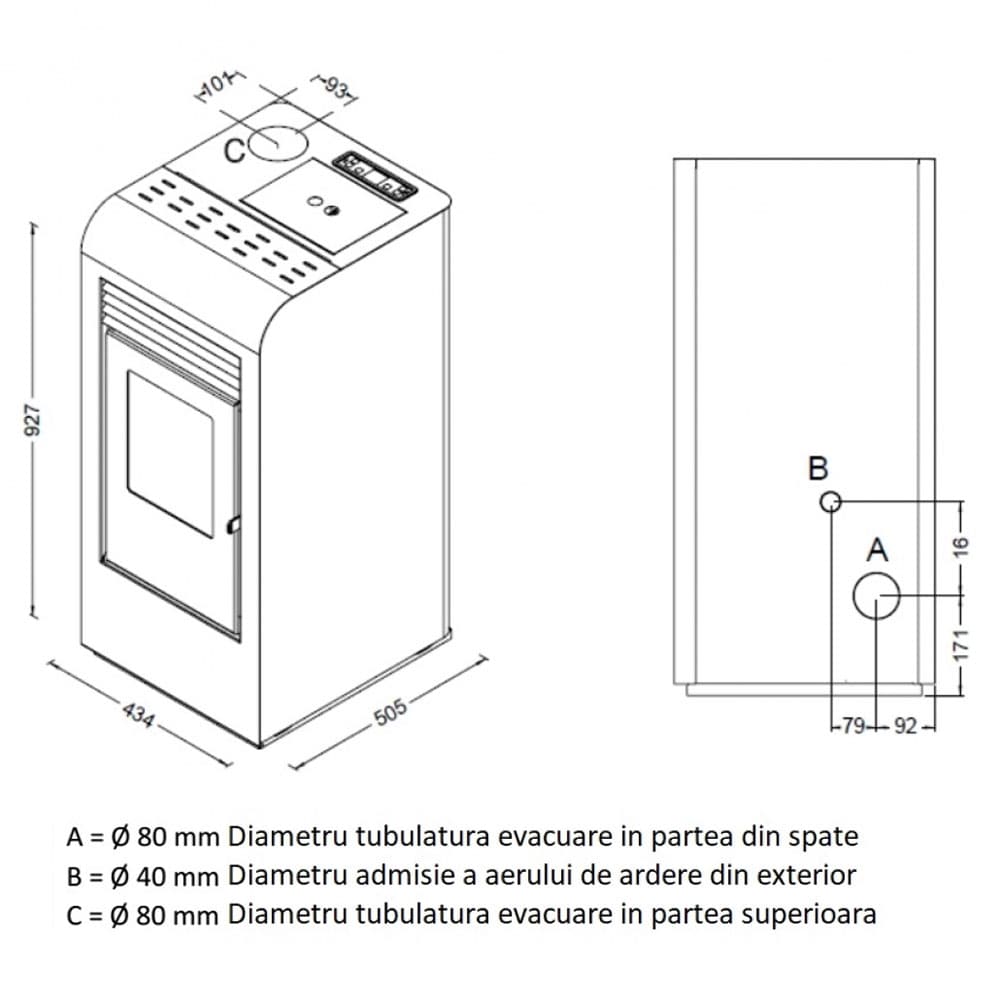 101
93
C
927
434
505
B
A
16
171
79
92

A = Ø 80 mm Diametru tubulatura evacuare in partea din spate
B = Ø 40 mm Diametru admisie a aerului de ardere din exterior
C = Ø 80 mm Diametru tubulatura evacuare in partea superioara