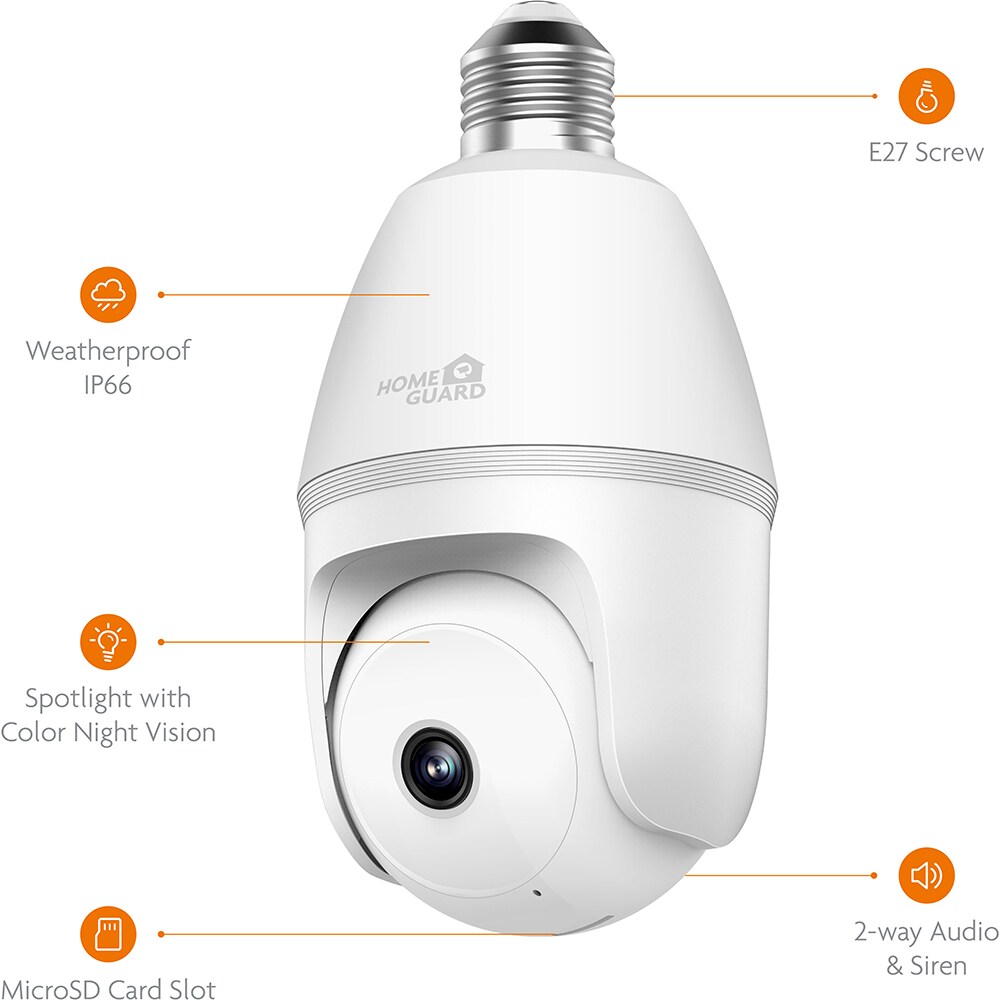 E27 Screw

Weatherproof
IP66

HOME GUARD

Spotlight with
Color Night Vision

2-way Audio
& Siren

MicroSD Card Slot