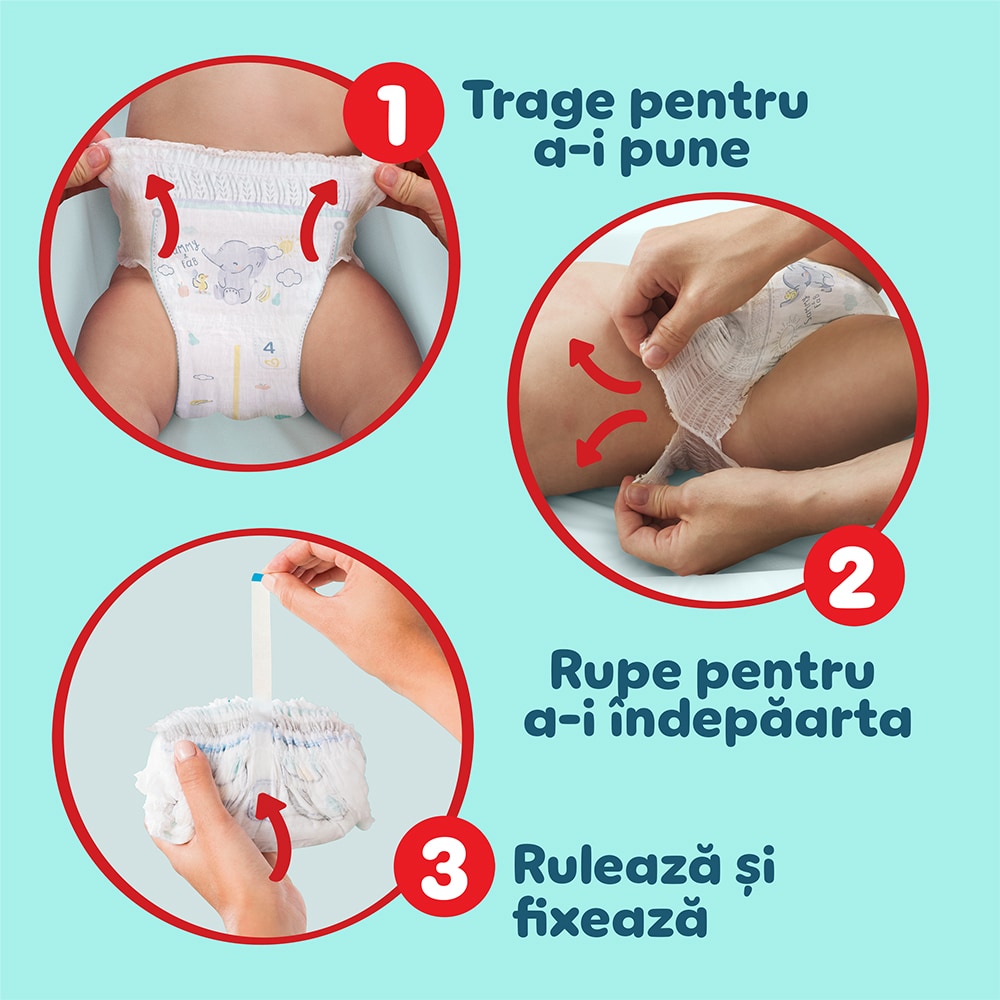 1

Trage pentru a-i pune

4

2

Rupe pentru a-i îndepăarta

3

Rulează și fixează