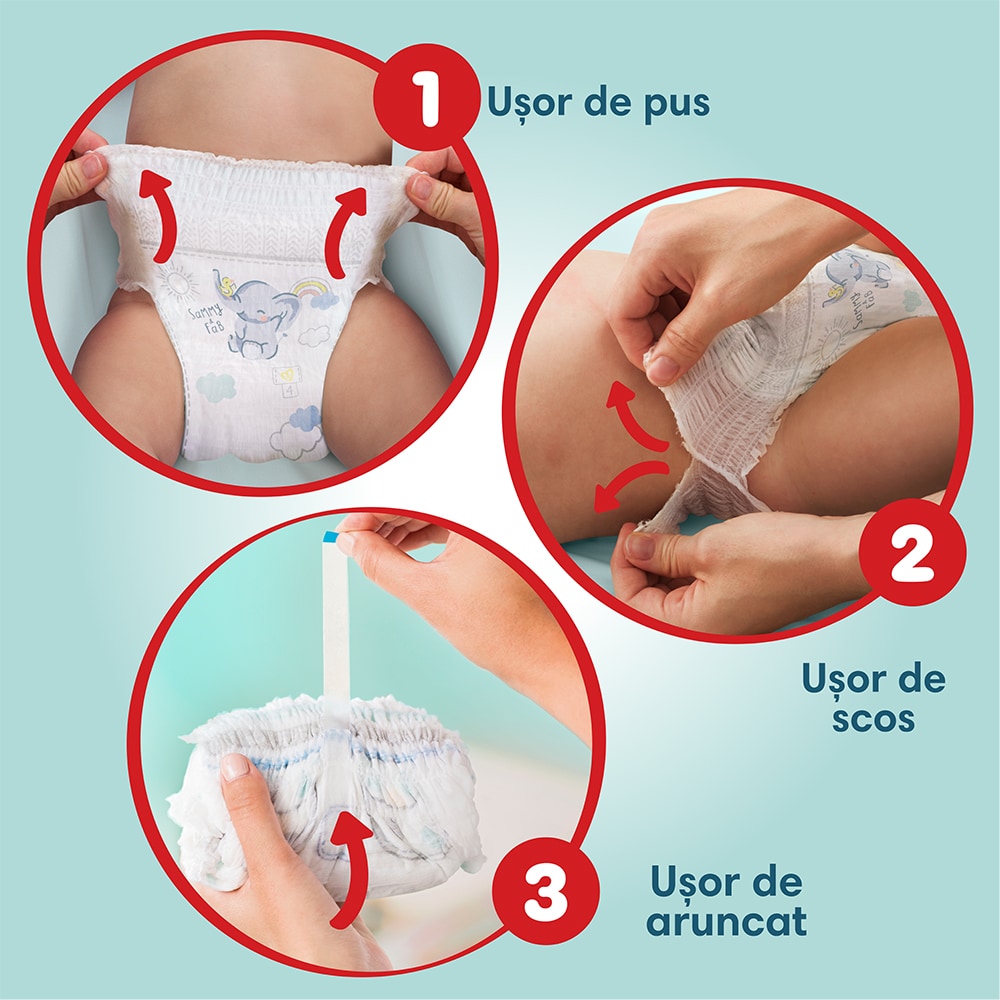 1 Ușor de pus

Sammy & Fab

4

2

Ușor de scos

3

Ușor de aruncat