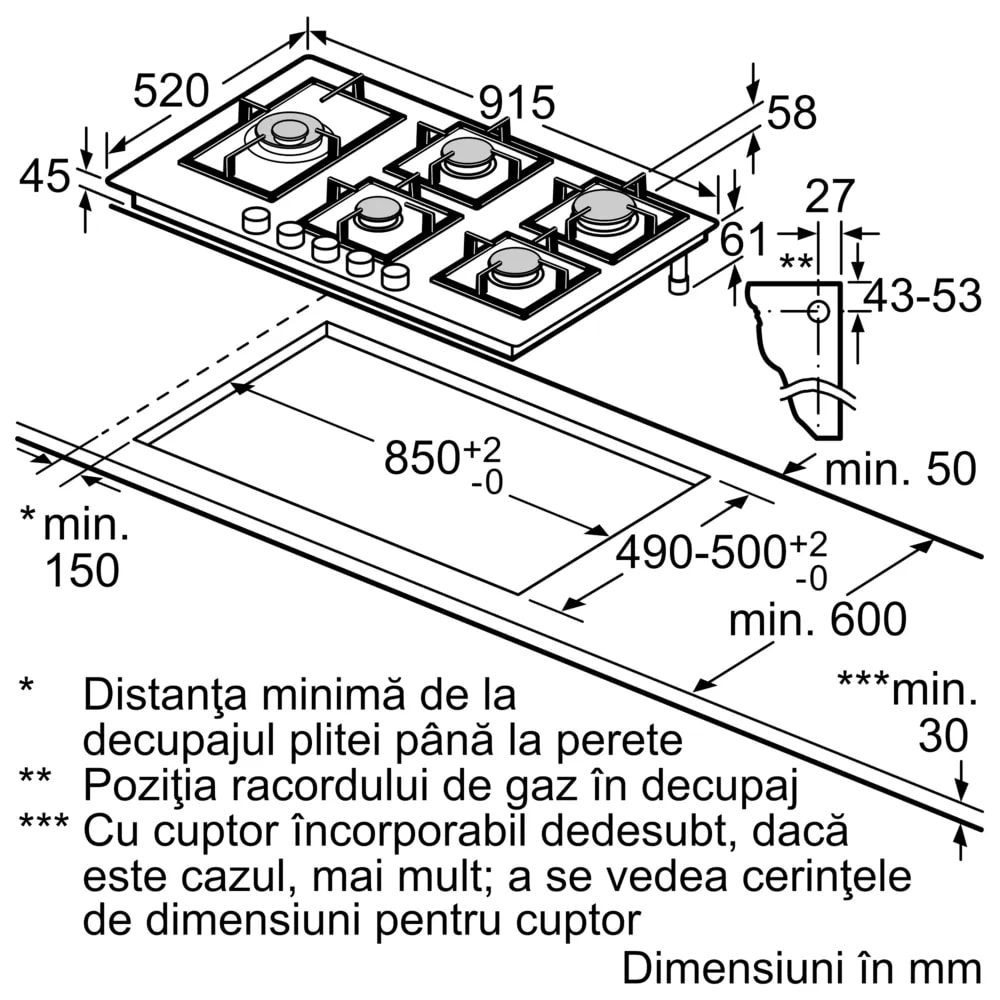 520
915
58
45
27
61
**
43-53
$850^{+2}_{-0}$
min. 50
* min. 150
$490\text{-}500^{+2}_{-0}$
min. 600
***min. 30

* Distanţa minimă de la decupajul plitei până la perete
** Poziţia racordului de gaz în decupaj
*** Cu cuptor încorporabil dedesubt, dacă este cazul, mai mult; a se vedea cerinţele de dimensiuni pentru cuptor

Dimensiuni în mm