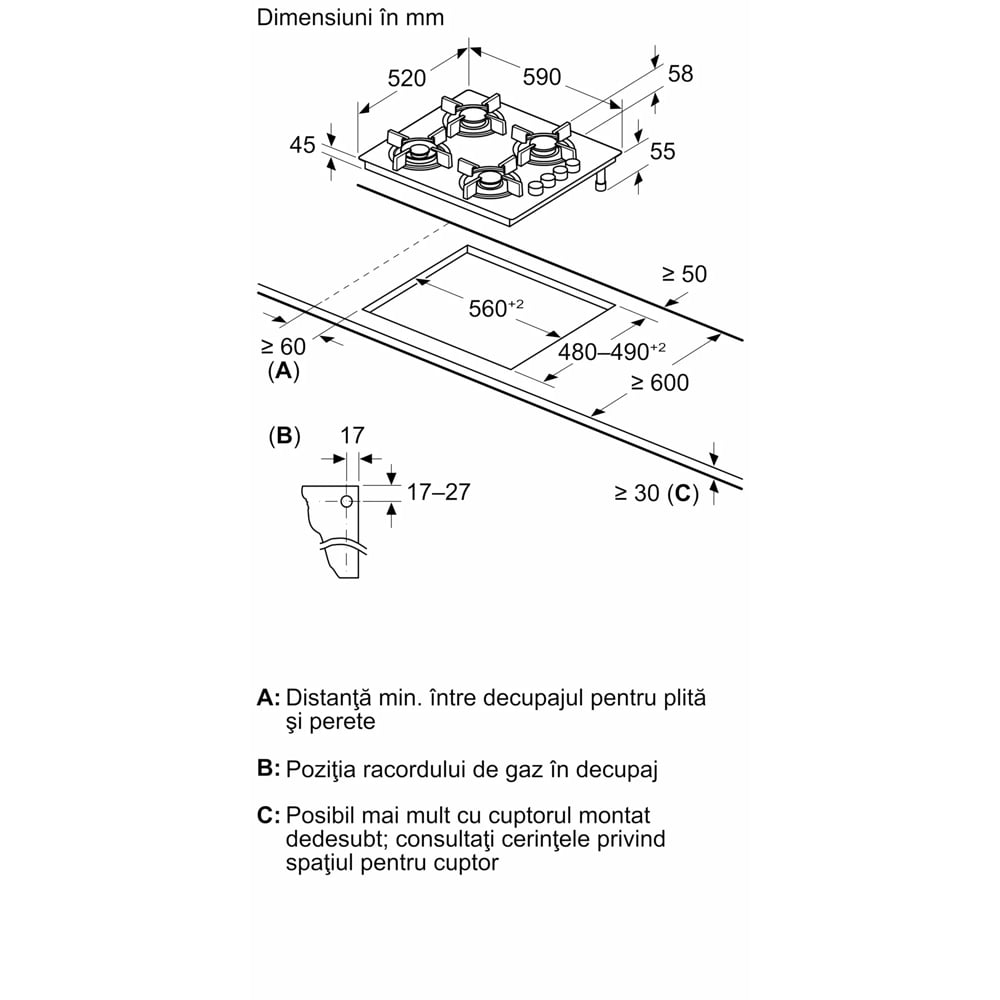 Dimensiuni în mm

520

590

58

45

55

≥ 50

$560^{+2}$

≥ 60
(A)

$480–490^{+2}$

≥ 600

(B)

17

17–27

≥ 30 (C)

A: Distanţă min. între decupajul pentru plită şi perete

B: Poziţia racordului de gaz în decupaj

C: Posibil mai mult cu cuptorul montat dedesubt; consultaţi cerinţele privind spaţiul pentru cuptor