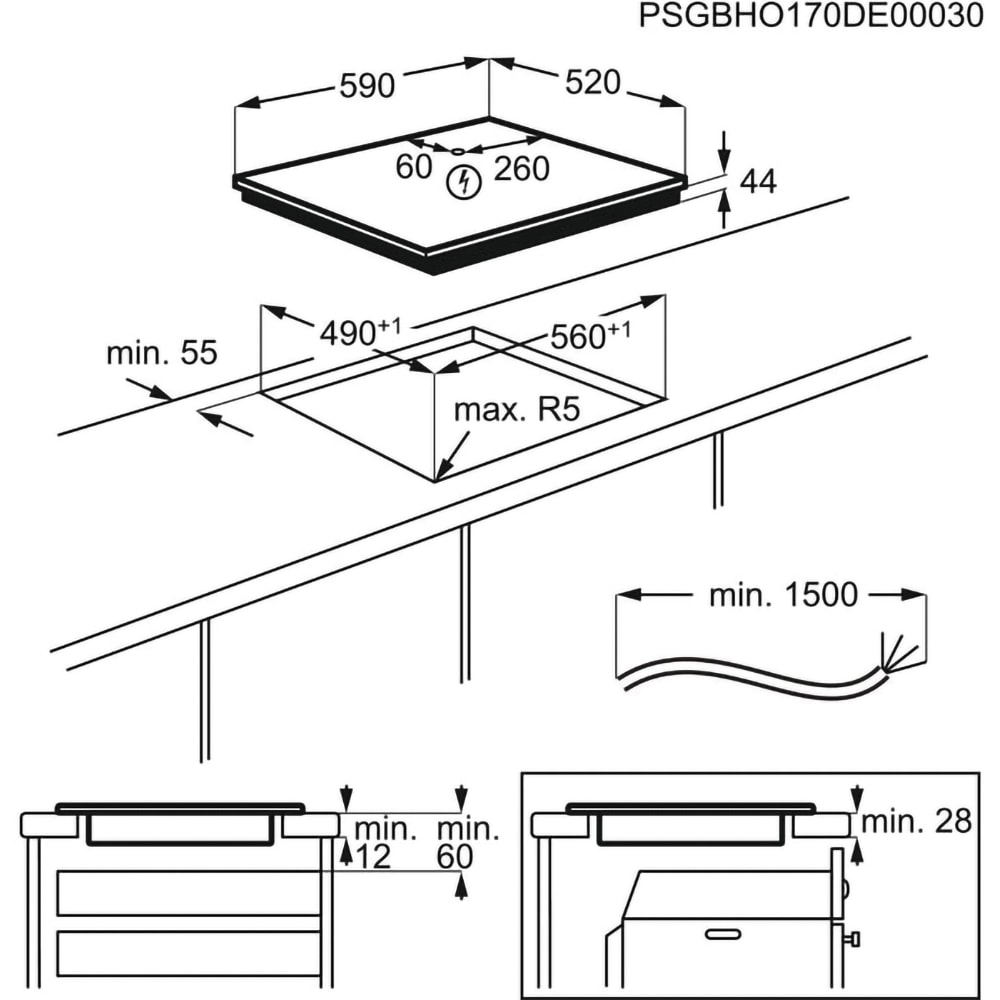 PSGBHO170DE00030

590

520

60

260

44

$490^{+1}$

$560^{+1}$

min. 55

max. R5

min. 1500

min. 12

min. 60

min. 28