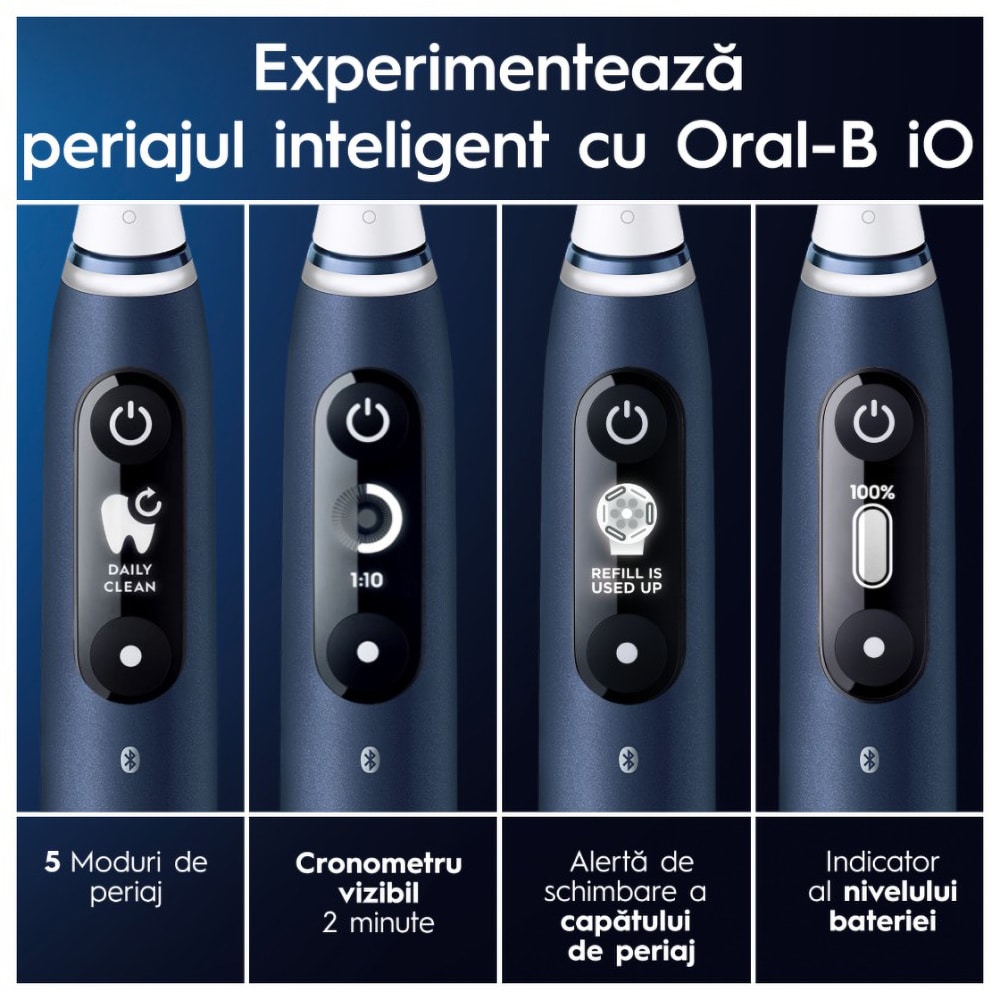 Experimentează periajul inteligent cu Oral-B iO

DAILY CLEAN

1:10

REFILL IS USED UP

100%

5 Moduri de periaj

Cronometru vizibil 2 minute

Alertă de schimbare a capătului de periaj

Indicator al nivelului bateriei