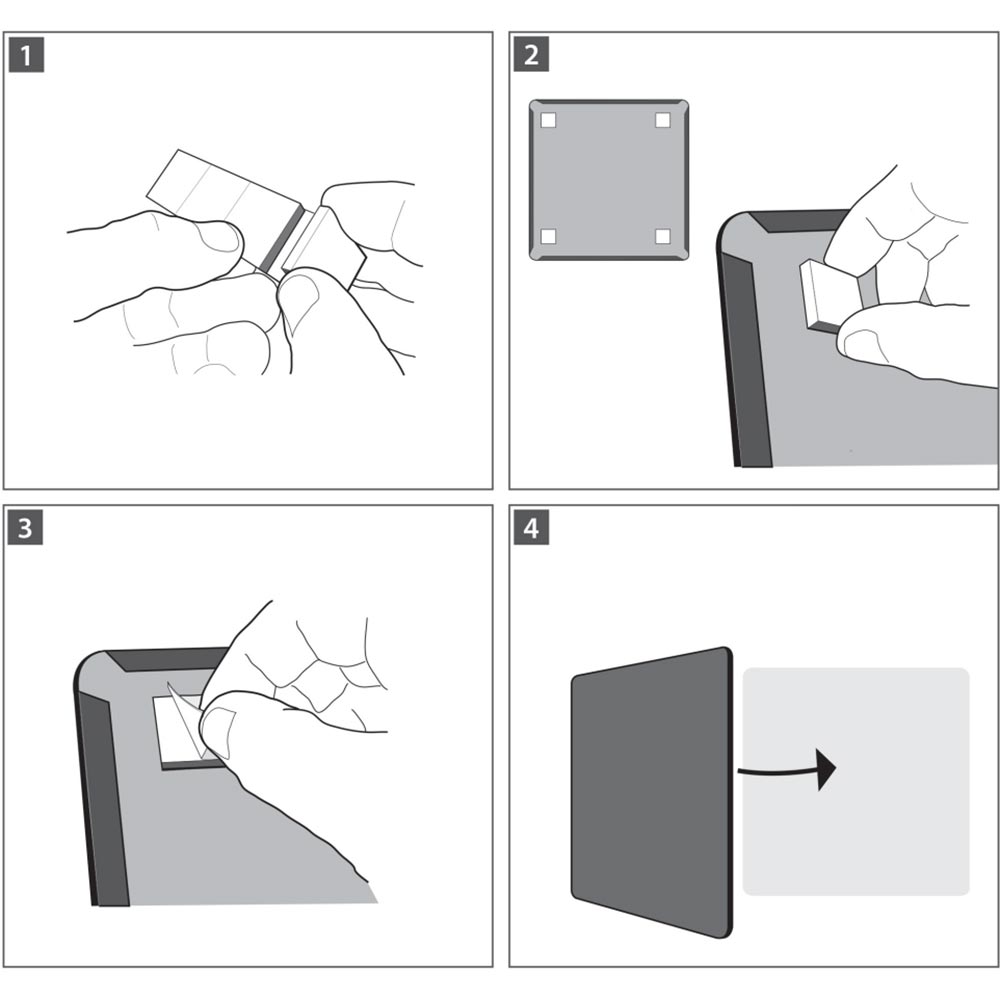 1

2

3

4