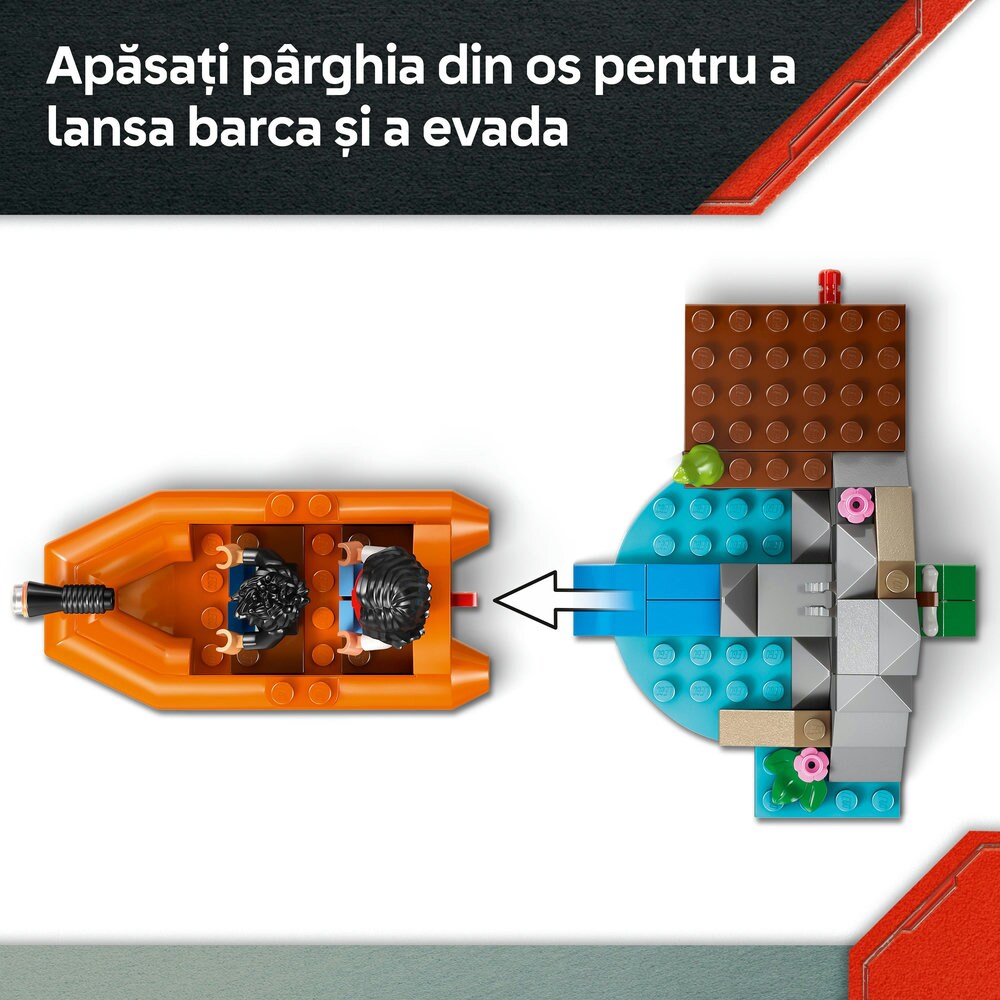 Apăsați pârghia din os pentru a lansa barca și a evada