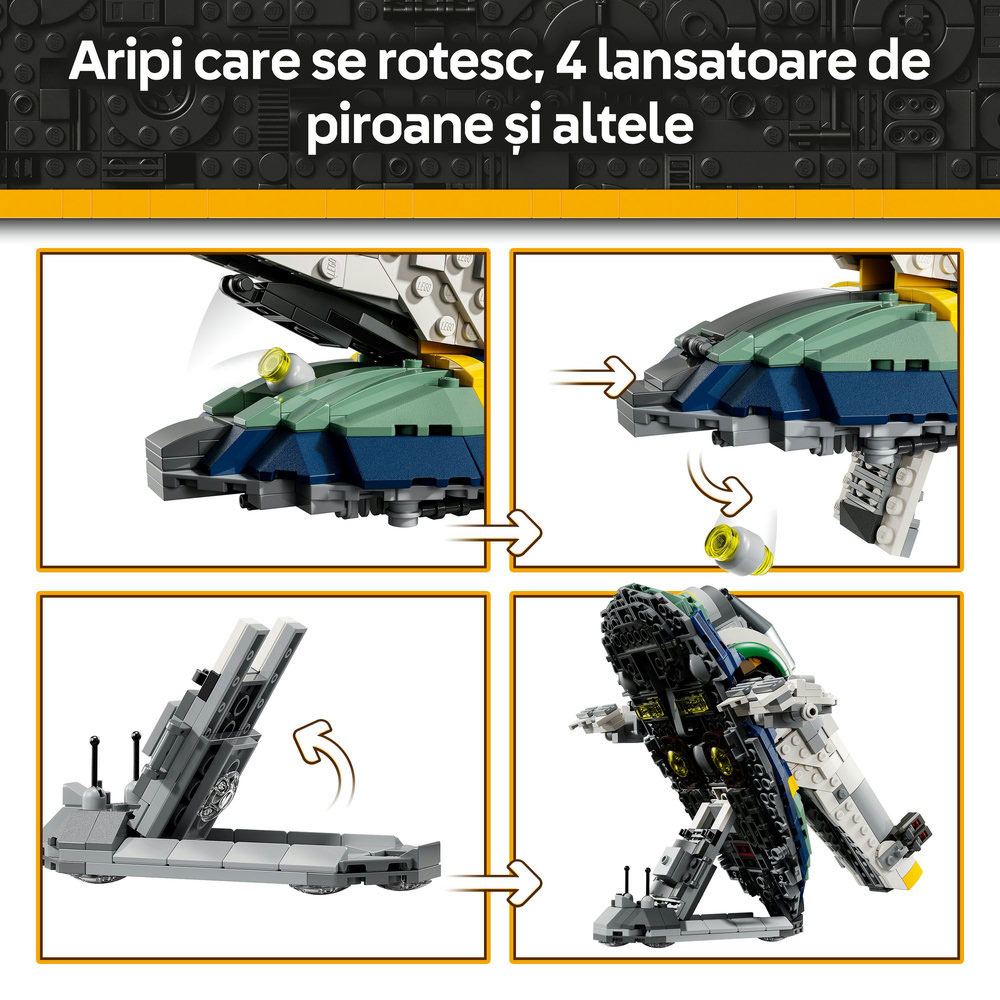 Aripi care se rotesc, 4 lansatoare de piroane și altele