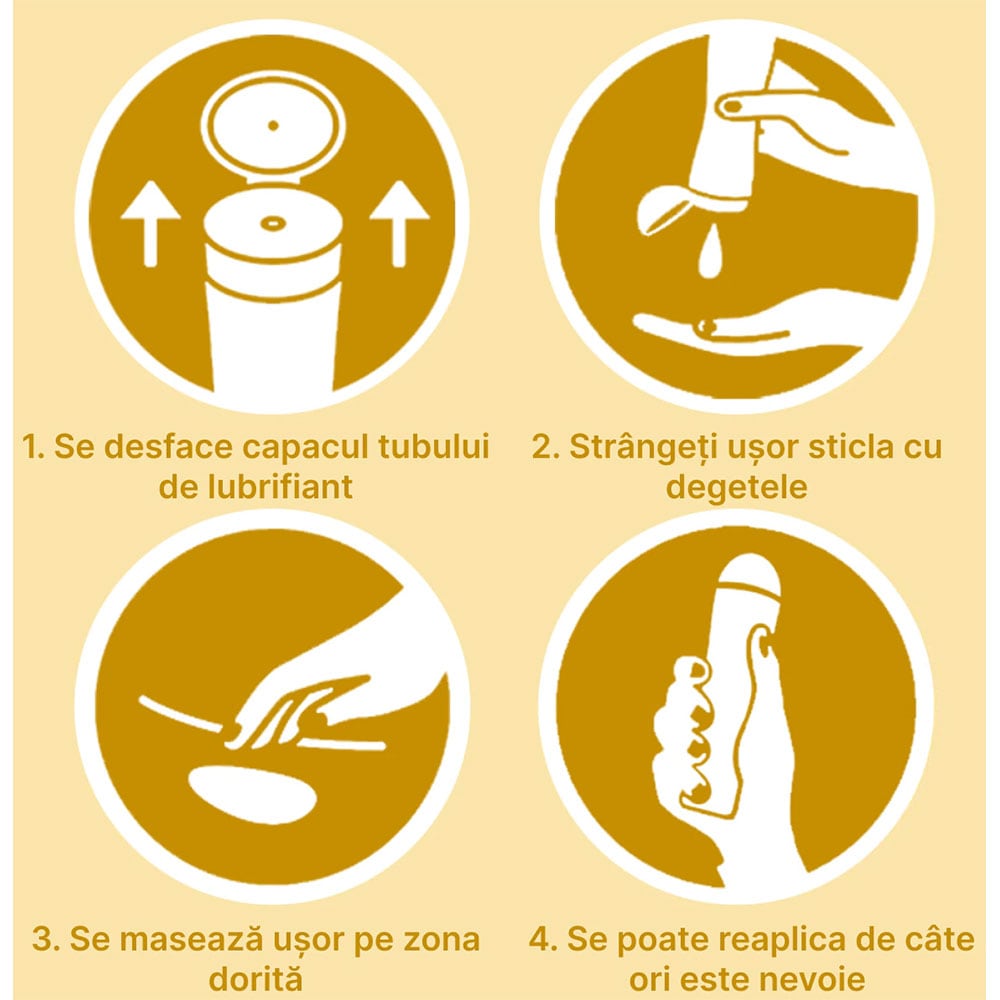 1. Se desface capacul tubului de lubrifiant

2. Strângeți ușor sticla cu degetele

3. Se masează ușor pe zona dorită

4. Se poate reaplica de câte ori este nevoie