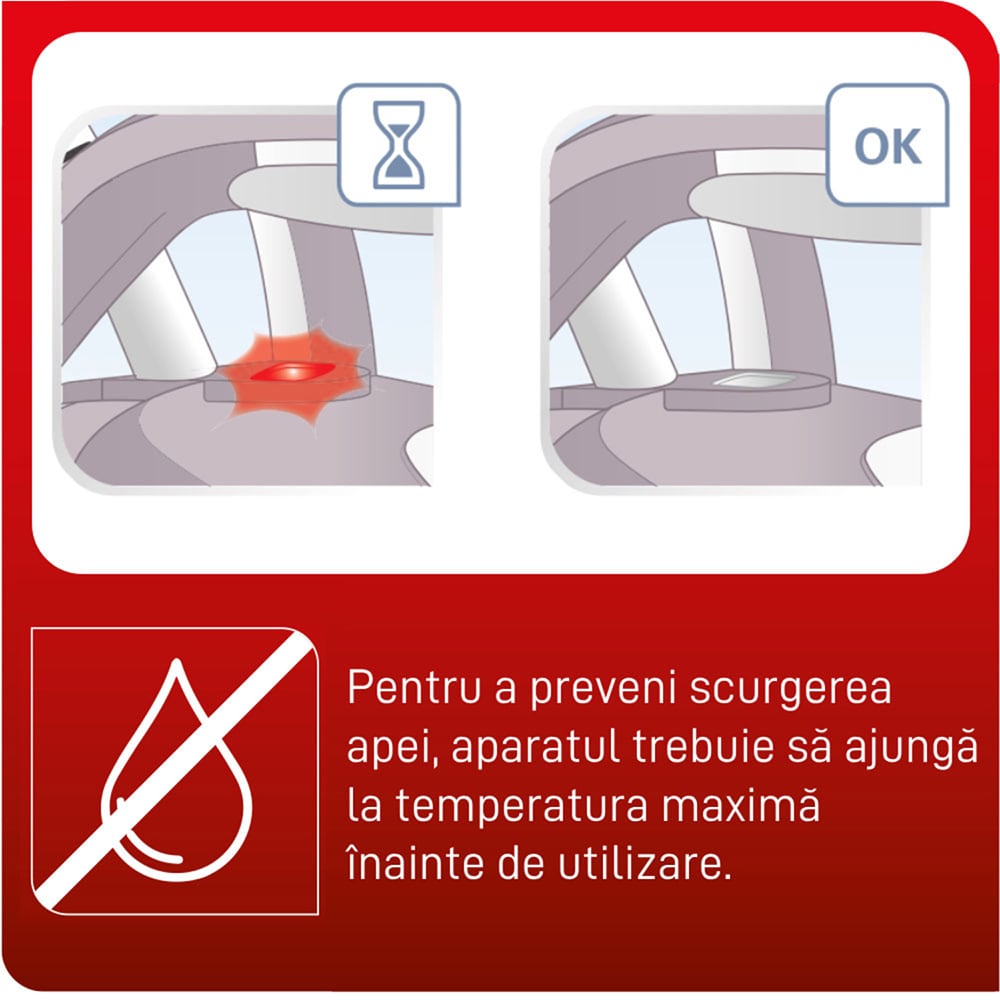 OK

Pentru a preveni scurgerea apei, aparatul trebuie să ajungă la temperatura maximă înainte de utilizare.