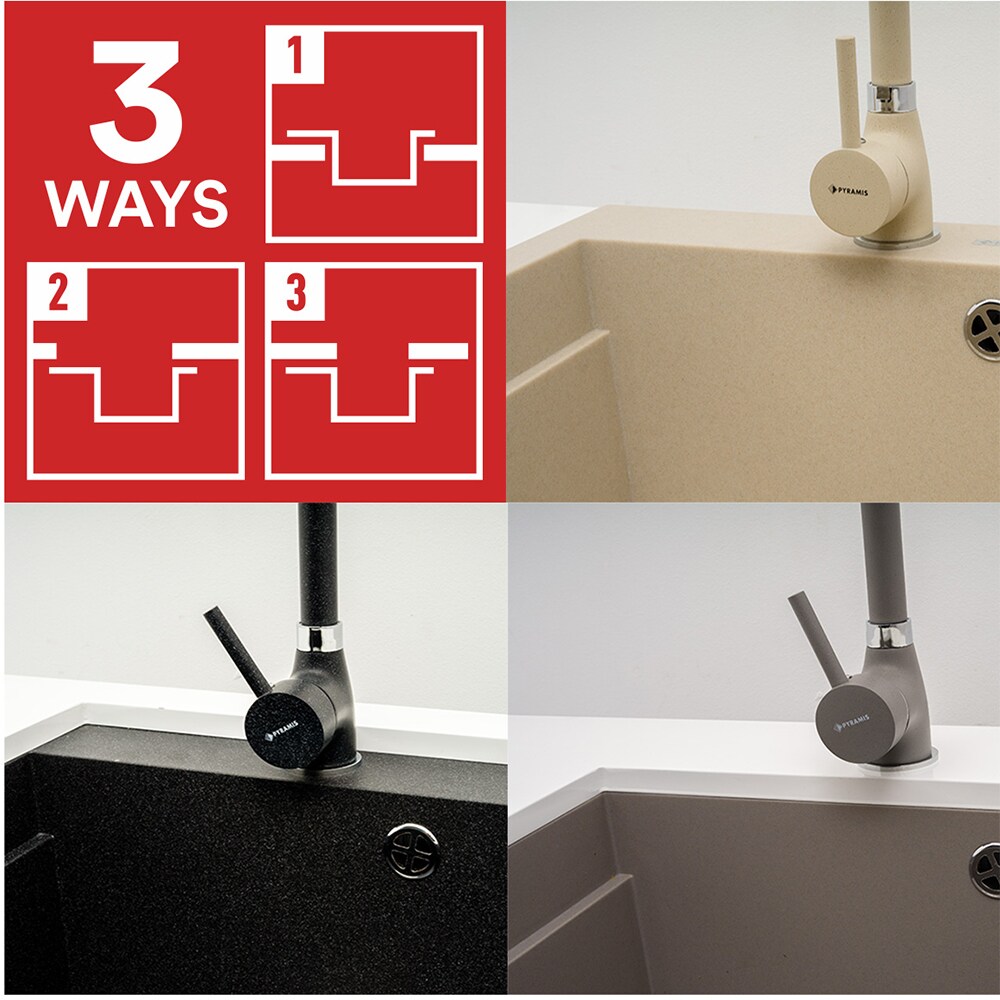 3 WAYS

1

2

3

PYRAMIS

PYRAMIS

PYRAMIS