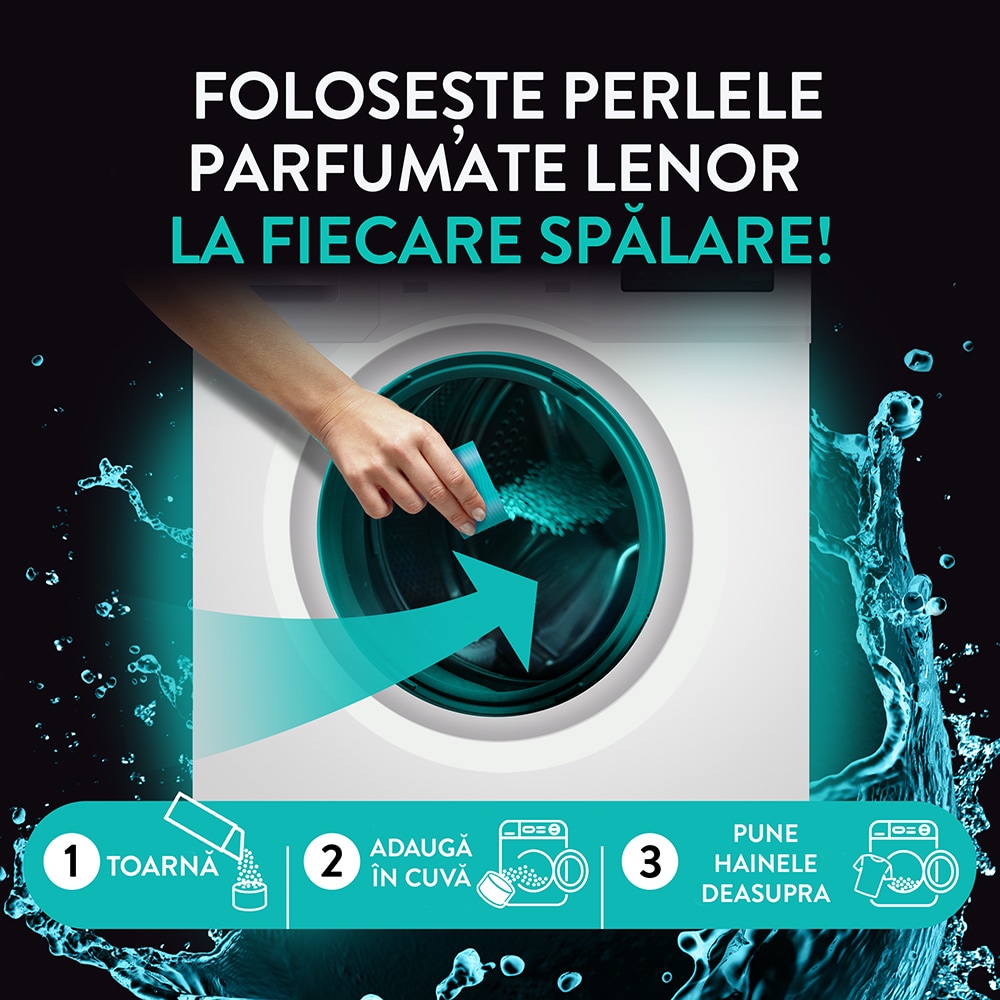 FOLOSEȘTE PERLELE PARFUMATE LENOR
LA FIECARE SPĂLARE!

1 TOARNĂ

2 ADAUGĂ ÎN CUVĂ

3 PUNE HAINELE DEASUPRA