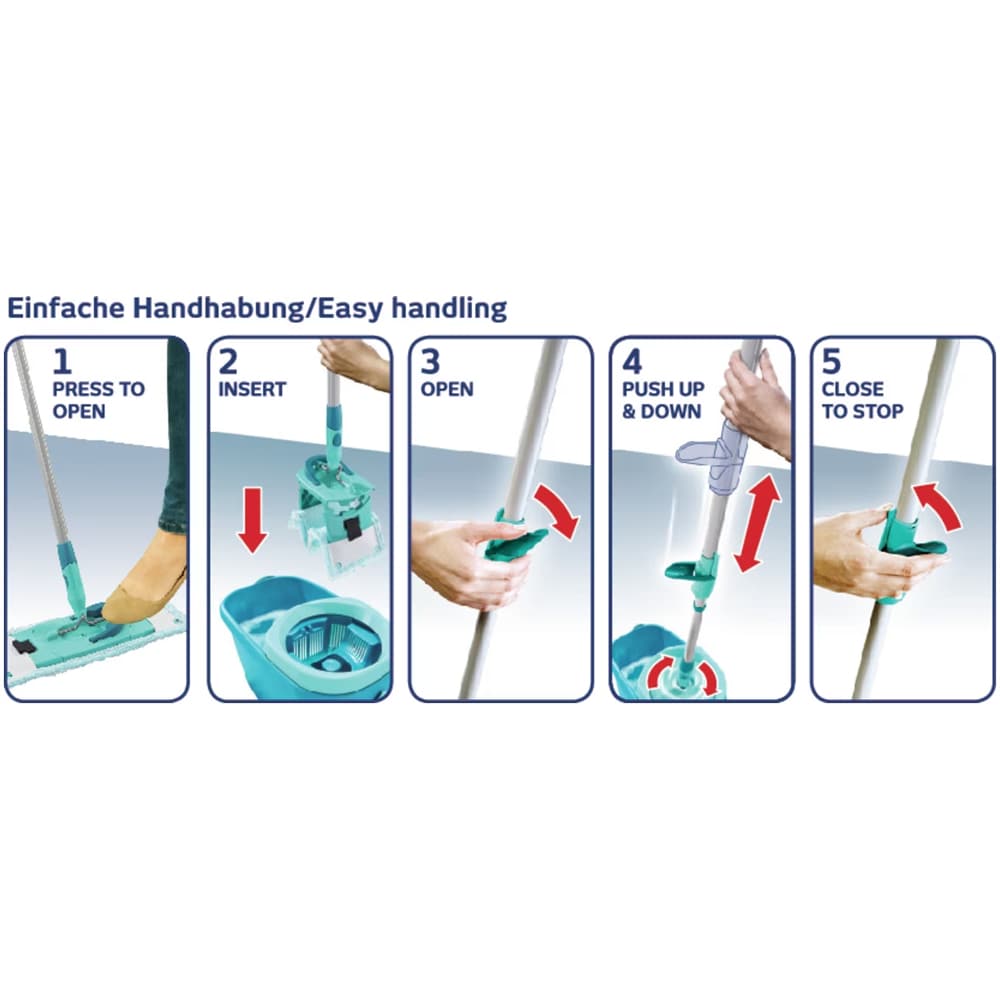 Einfache Handhabung/Easy handling

1
PRESS TO OPEN

2
INSERT

3
OPEN

4
PUSH UP & DOWN

5
CLOSE TO STOP