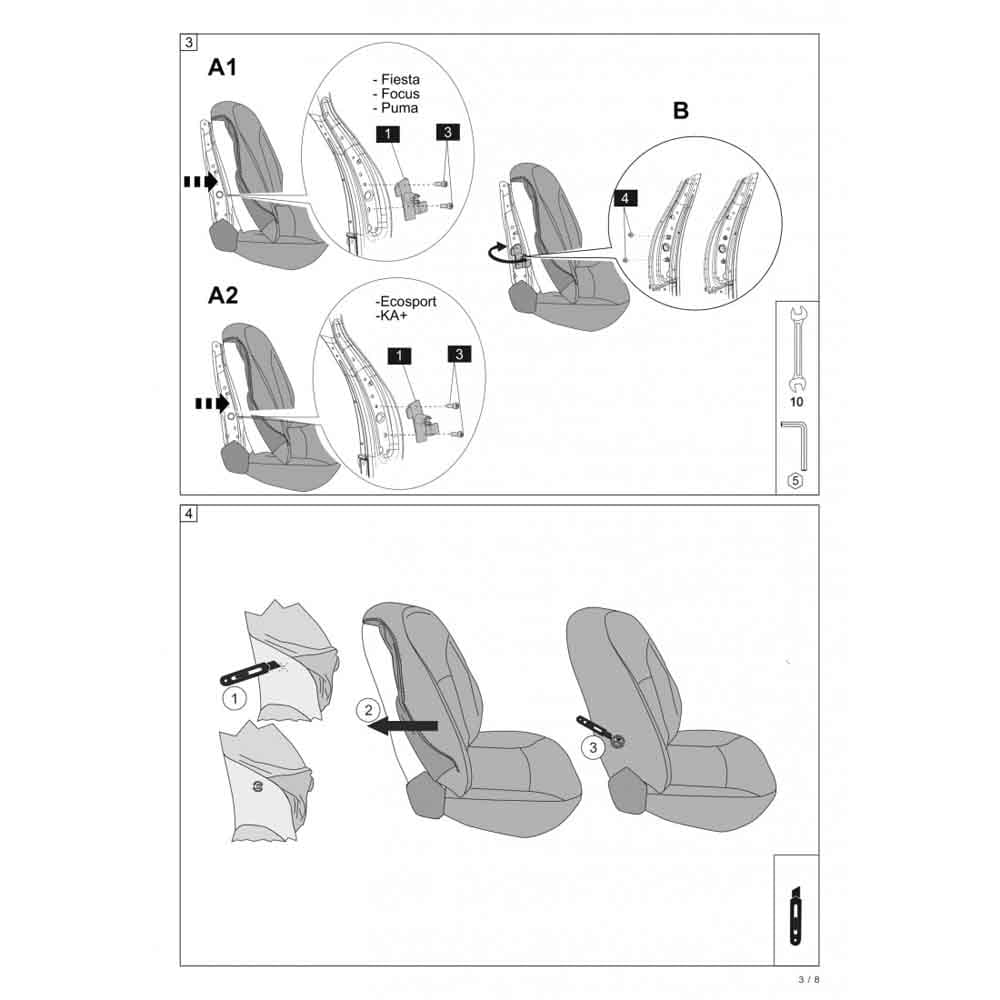 3

A1

- Fiesta
- Focus
- Puma

1

3

B

4

A2

-Ecosport
-KA+

1

3

10

5

4

1

2

3

3 / 8