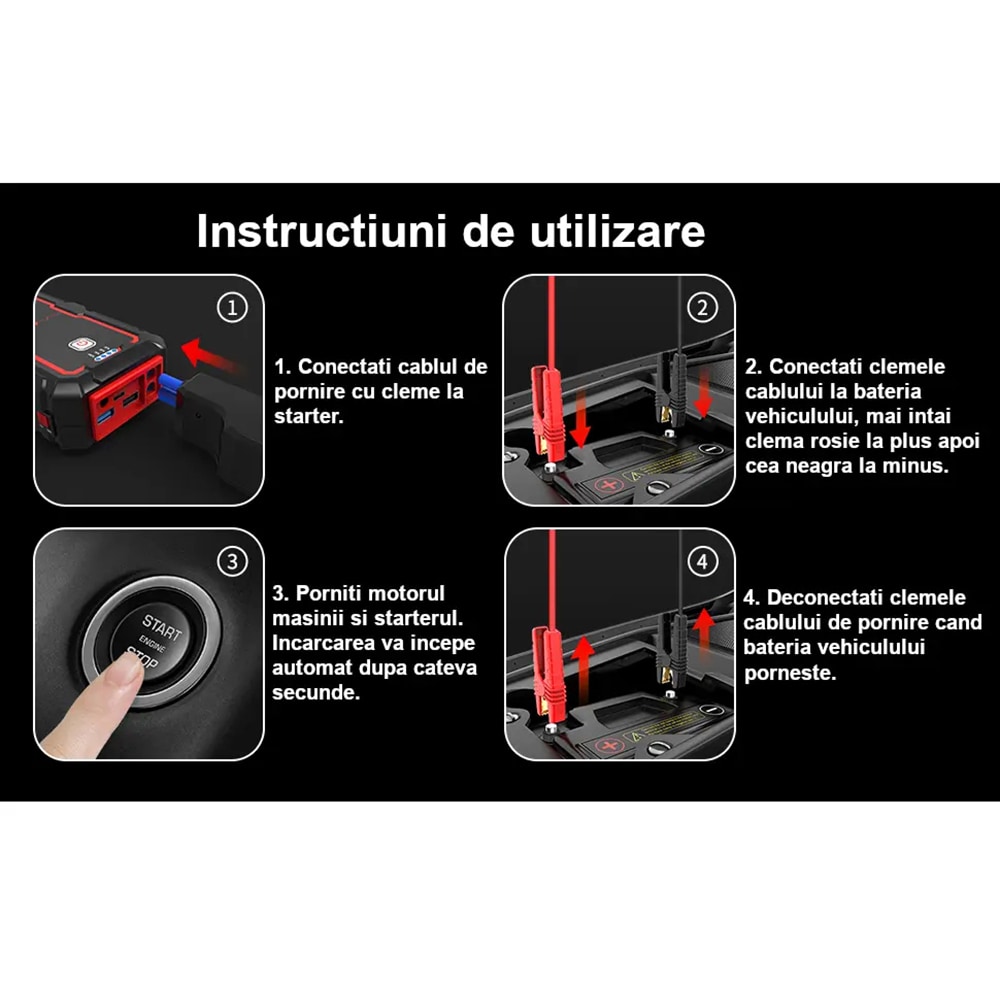 Instructiuni de utilizare

①

1. Conectati cablul de pornire cu cleme la starter.

②

2. Conectati clemele cablului la bateria vehiculului, mai intai clema rosie la plus apoi cea neagra la minus.

③

START
ENGINE
STOP

3. Porniti motorul masinii si starterul. Incarcarea va incepe automat dupa cateva secunde.

④

4. Deconectati clemele cablului de pornire cand bateria vehiculului porneste.