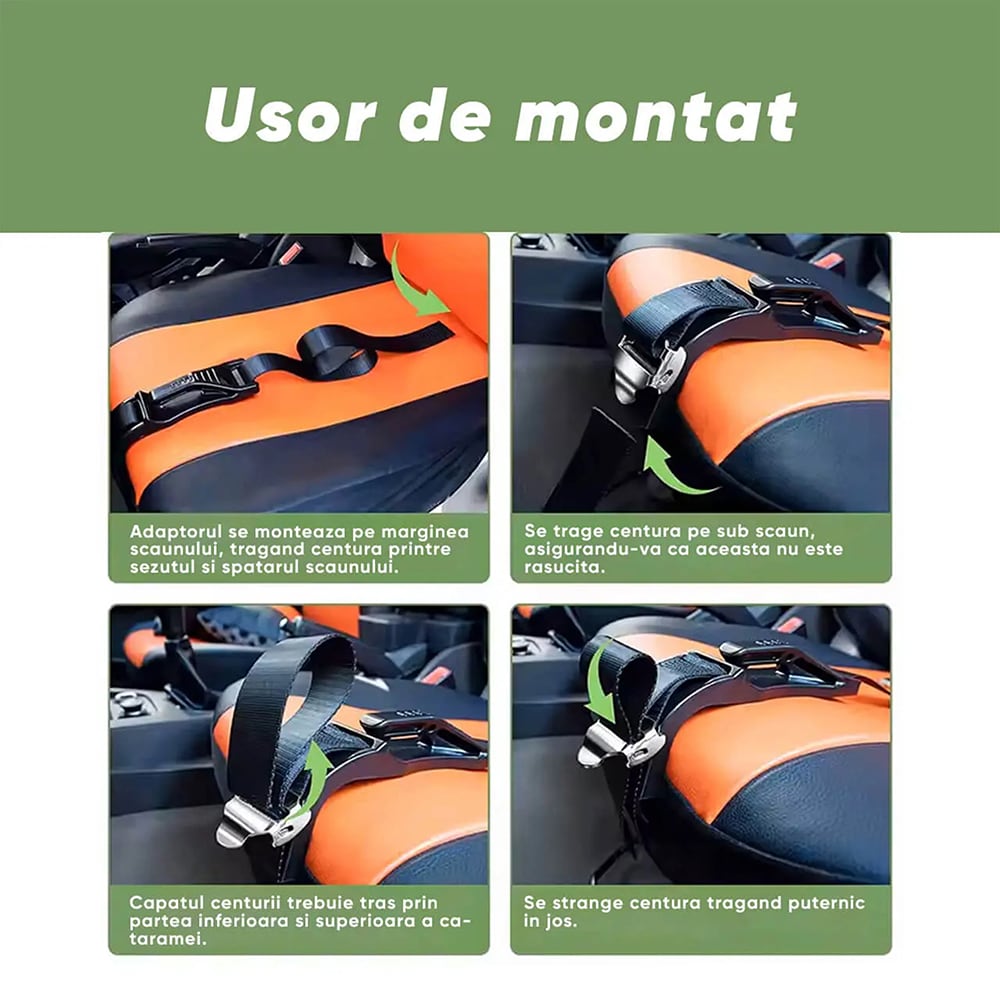 Usor de montat

Adaptorul se monteaza pe marginea scaunului, tragand centura printre sezutul si spatarul scaunului.

Se trage centura pe sub scaun, asigurandu-va ca aceasta nu este rasucita.

Capatul centurii trebuie tras prin partea inferioara si superioara a cataramei.

Se strange centura tragand puternic in jos.