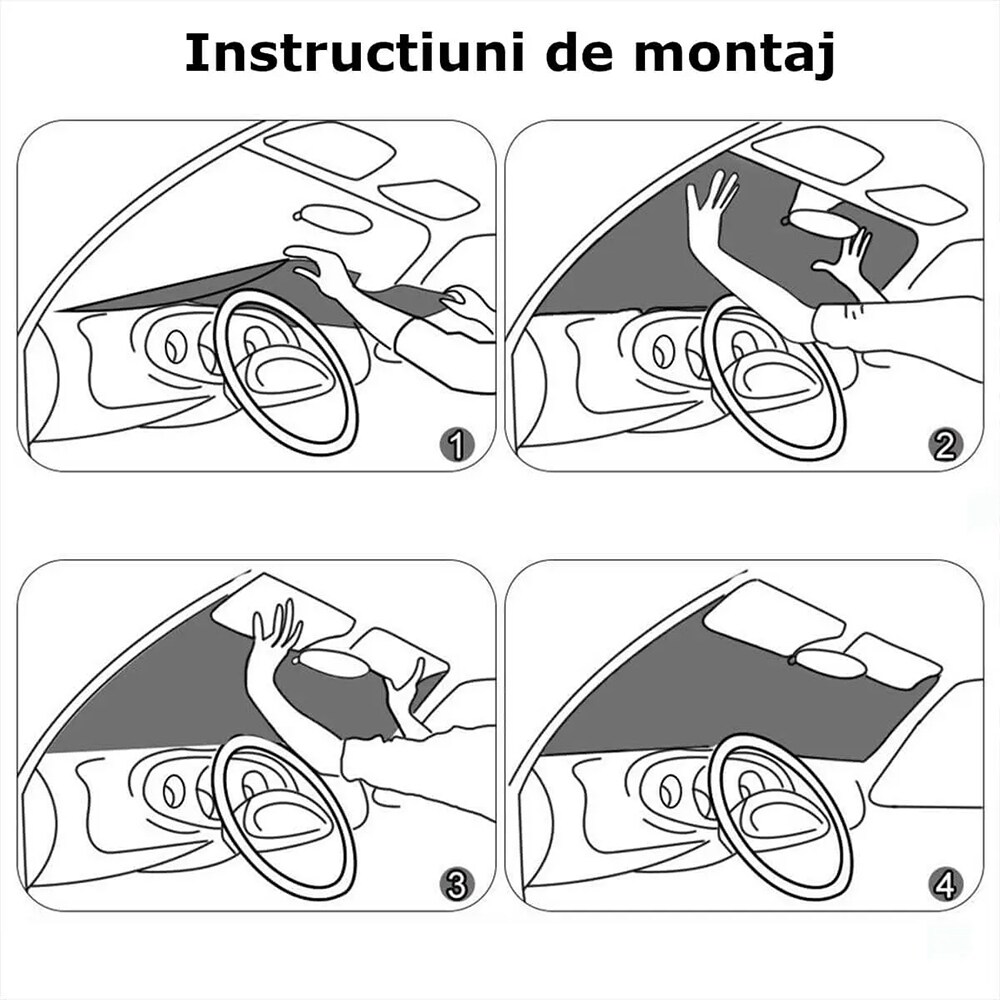 Instructiuni de montaj

1

2

3

4