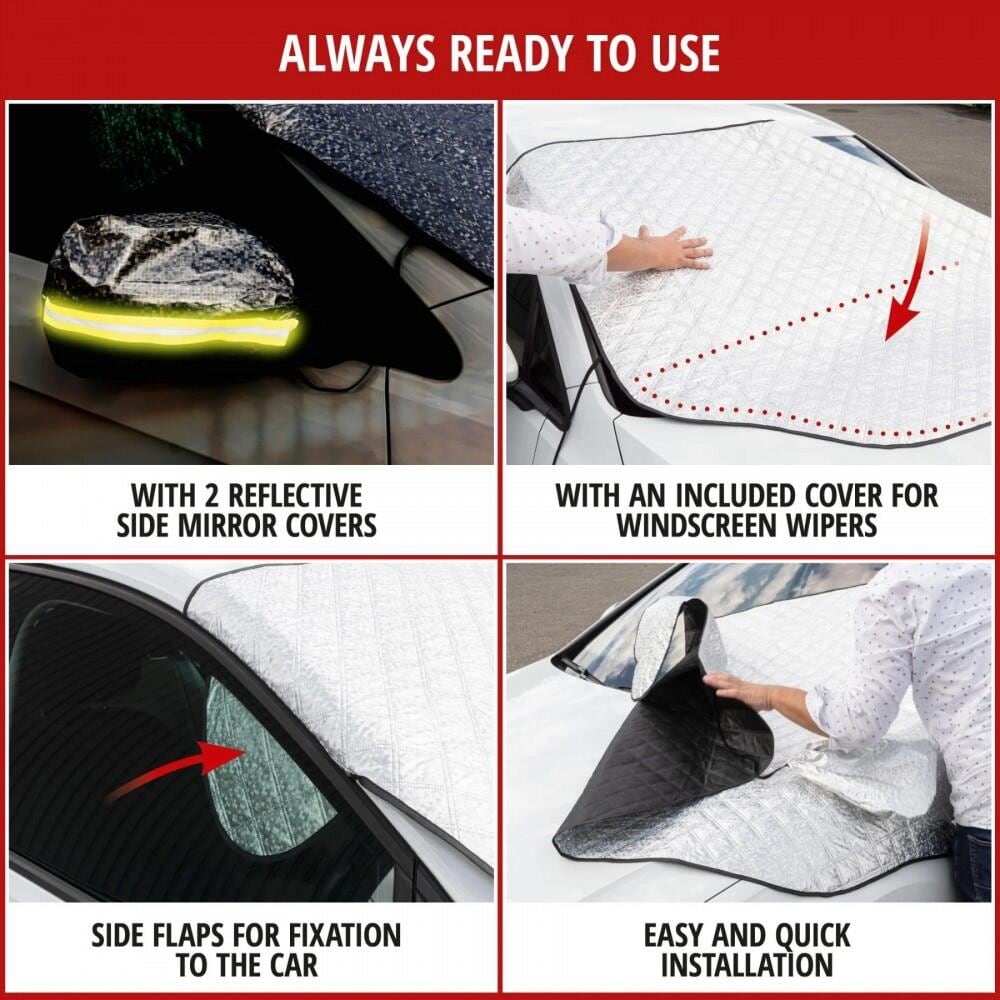 ALWAYS READY TO USE

WITH 2 REFLECTIVE SIDE MIRROR COVERS

WITH AN INCLUDED COVER FOR WINDSCREEN WIPERS

SIDE FLAPS FOR FIXATION TO THE CAR

EASY AND QUICK INSTALLATION