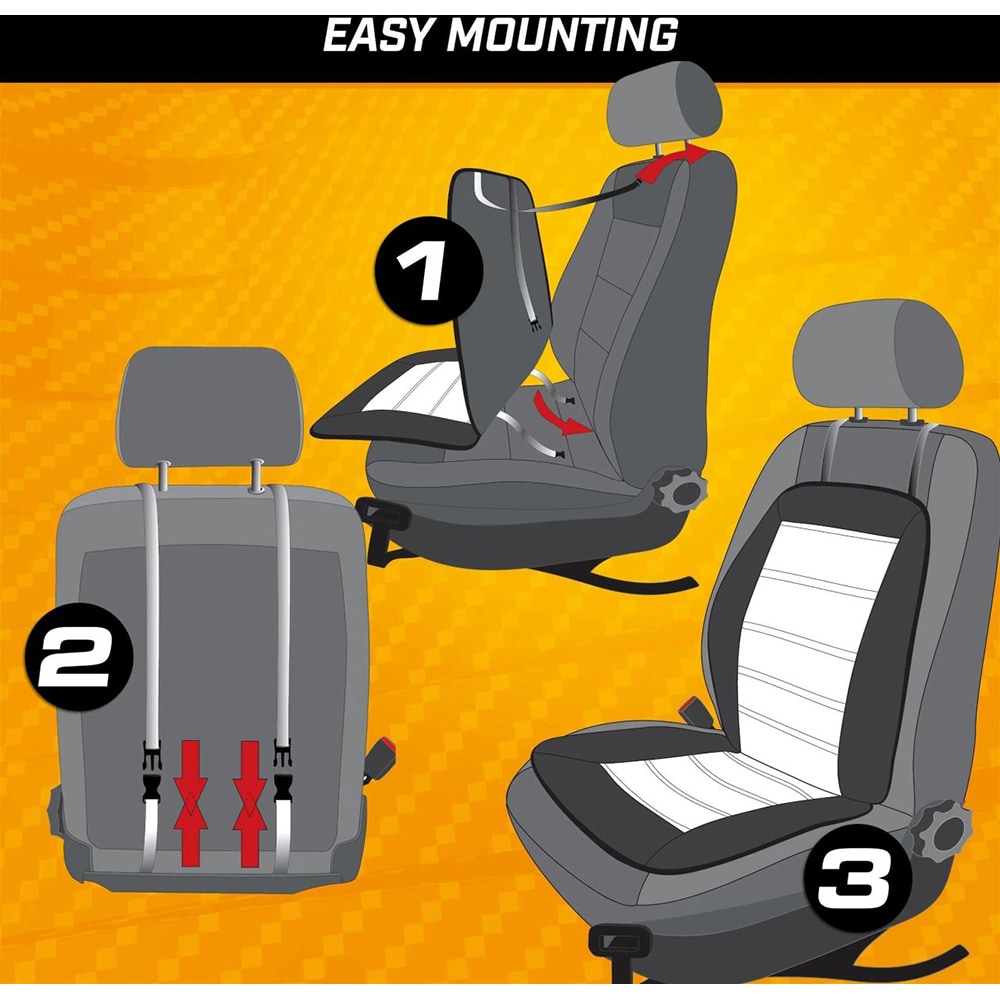 EASY MOUNTING

1

2

3