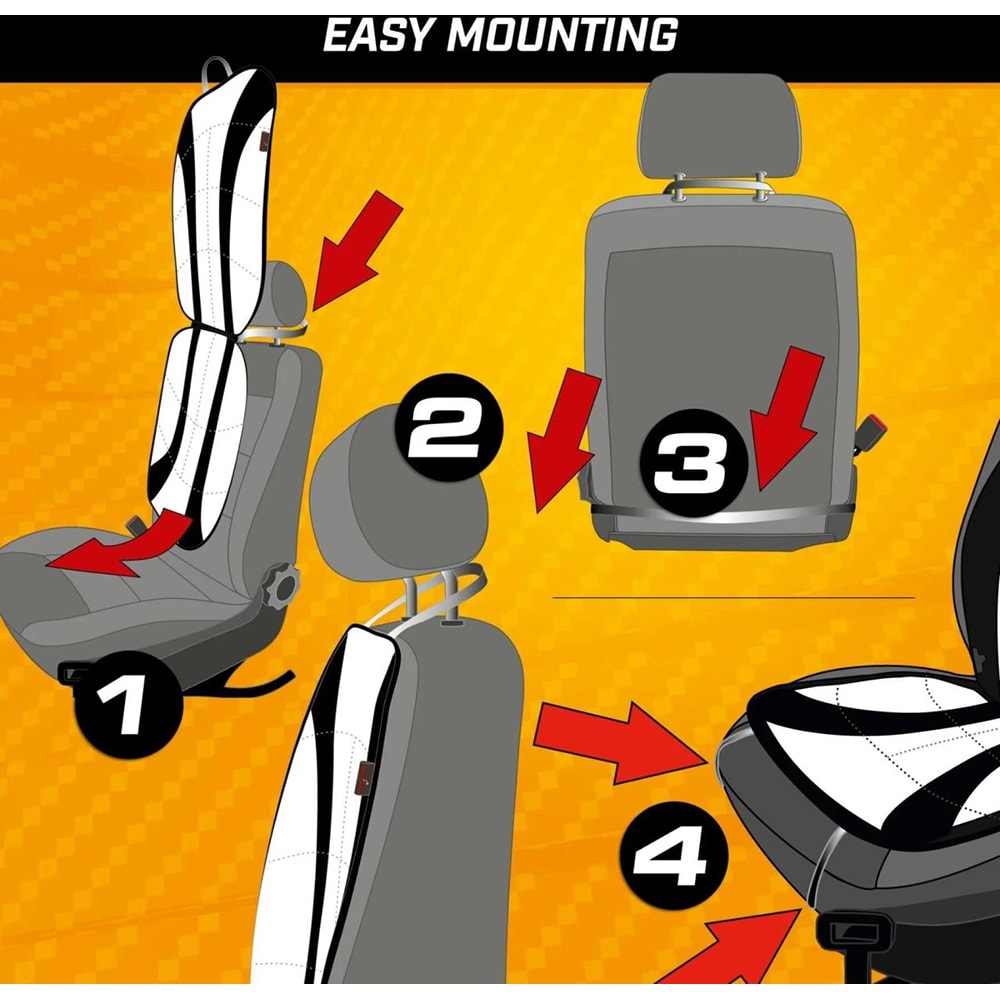 EASY MOUNTING

1

2

3

4