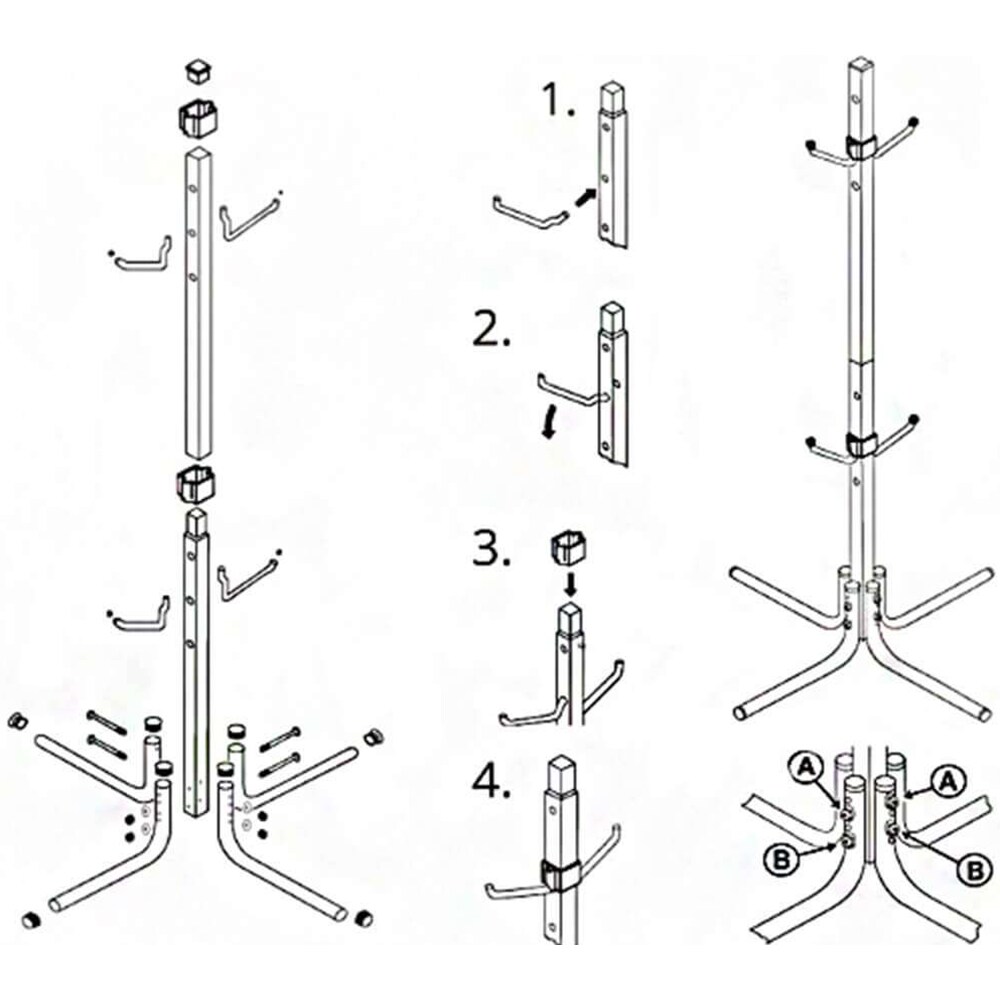 1.

2.

3.

4.

A

A

B

B