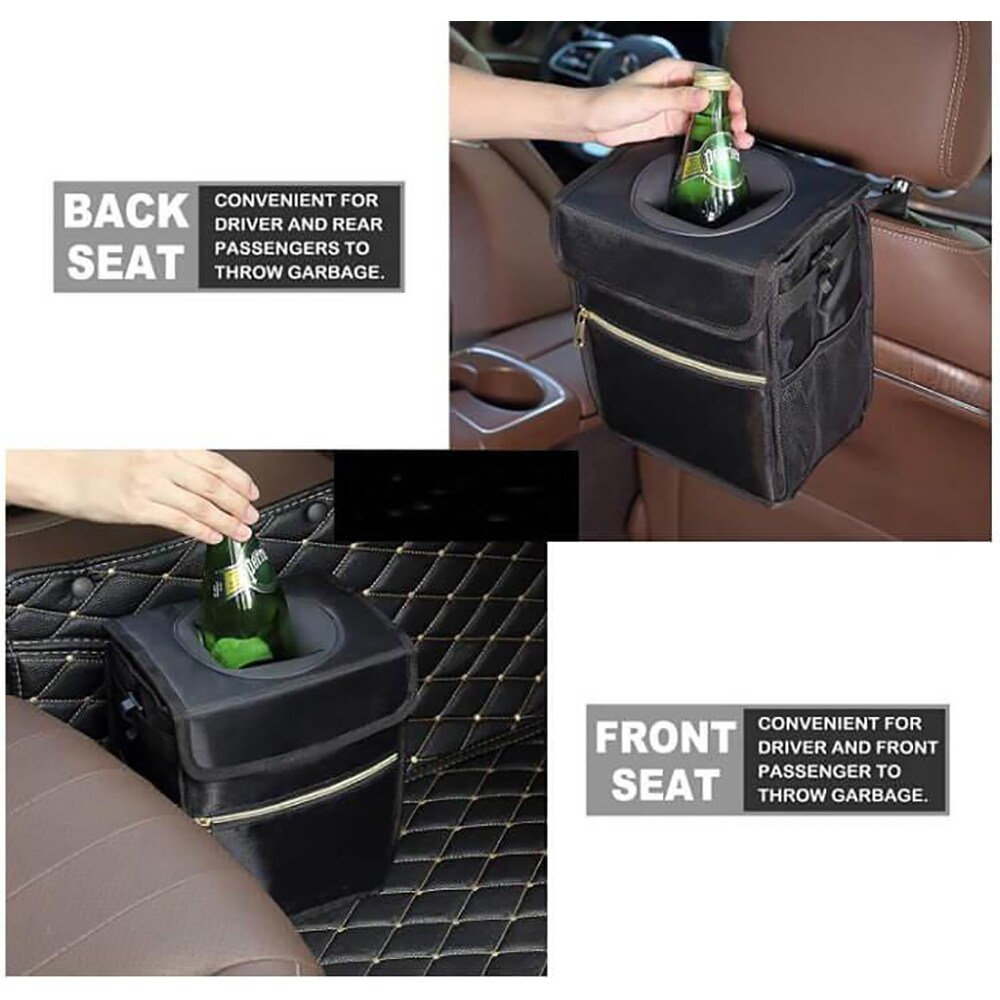 BACK SEAT

CONVENIENT FOR DRIVER AND REAR PASSENGERS TO THROW GARBAGE.

FRONT SEAT

CONVENIENT FOR DRIVER AND FRONT PASSENGER TO THROW GARBAGE.