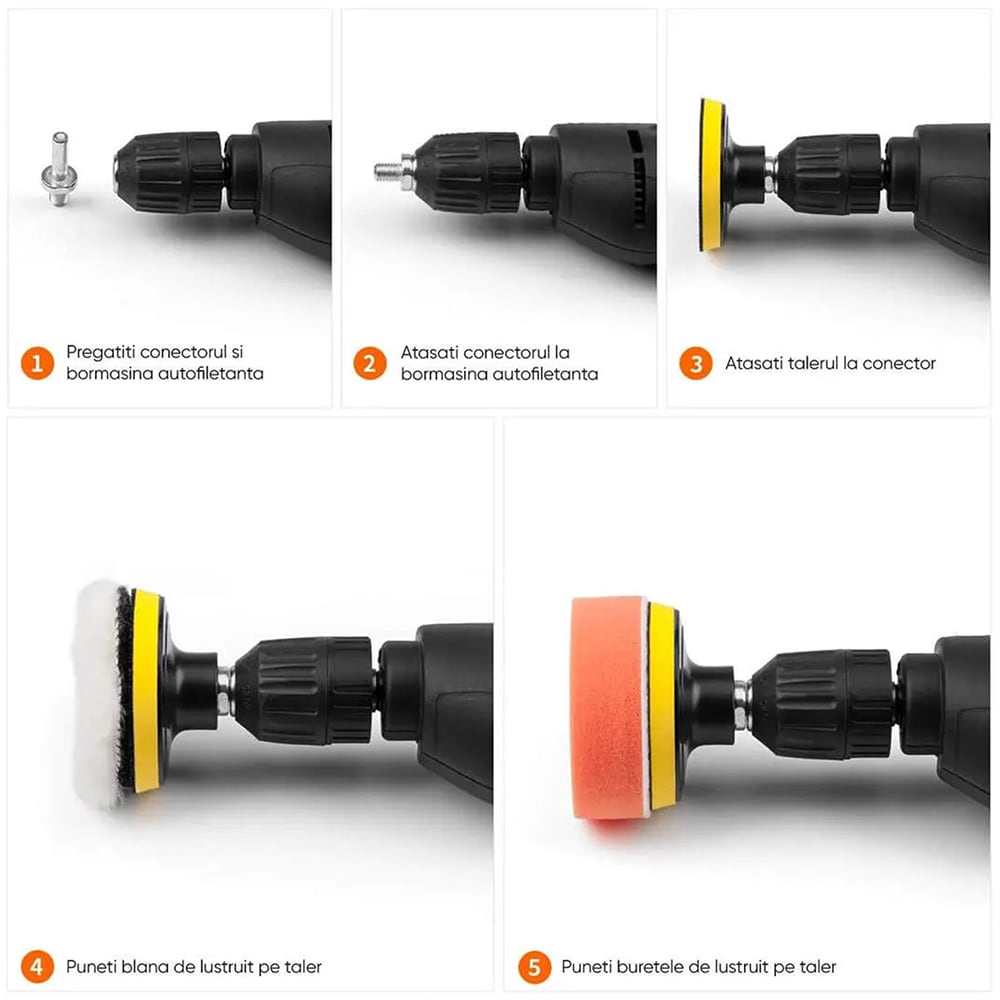 1 Pregatiti conectorul si bormasina autofiletanta

2 Atasati conectorul la bormasina autofiletanta

3 Atasati talerul la conector

4 Puneti blana de lustruit pe taler

5 Puneti buretele de lustruit pe taler