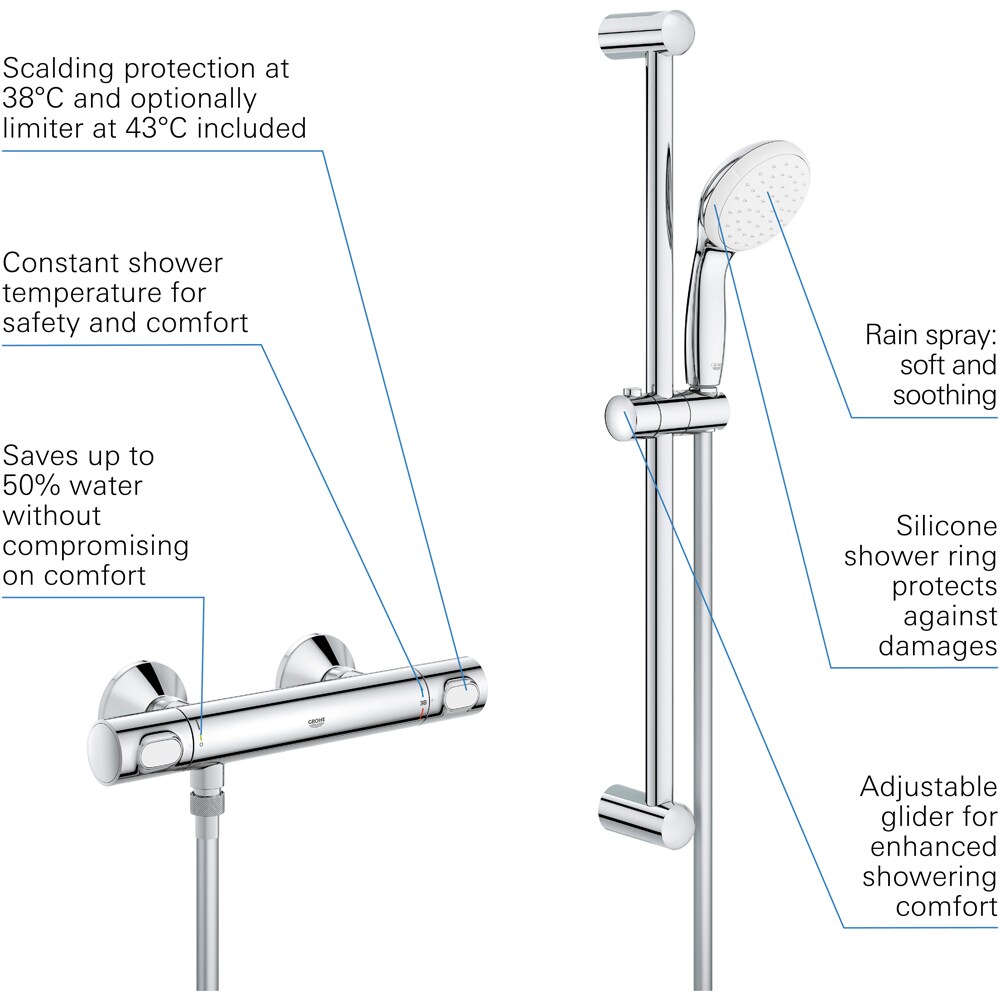 Scalding protection at 38°C and optionally limiter at 43°C included

Constant shower temperature for safety and comfort

Saves up to 50% water without compromising on comfort

GROHE

38

Rain spray: soft and soothing

Silicone shower ring protects against damages

Adjustable glider for enhanced showering comfort