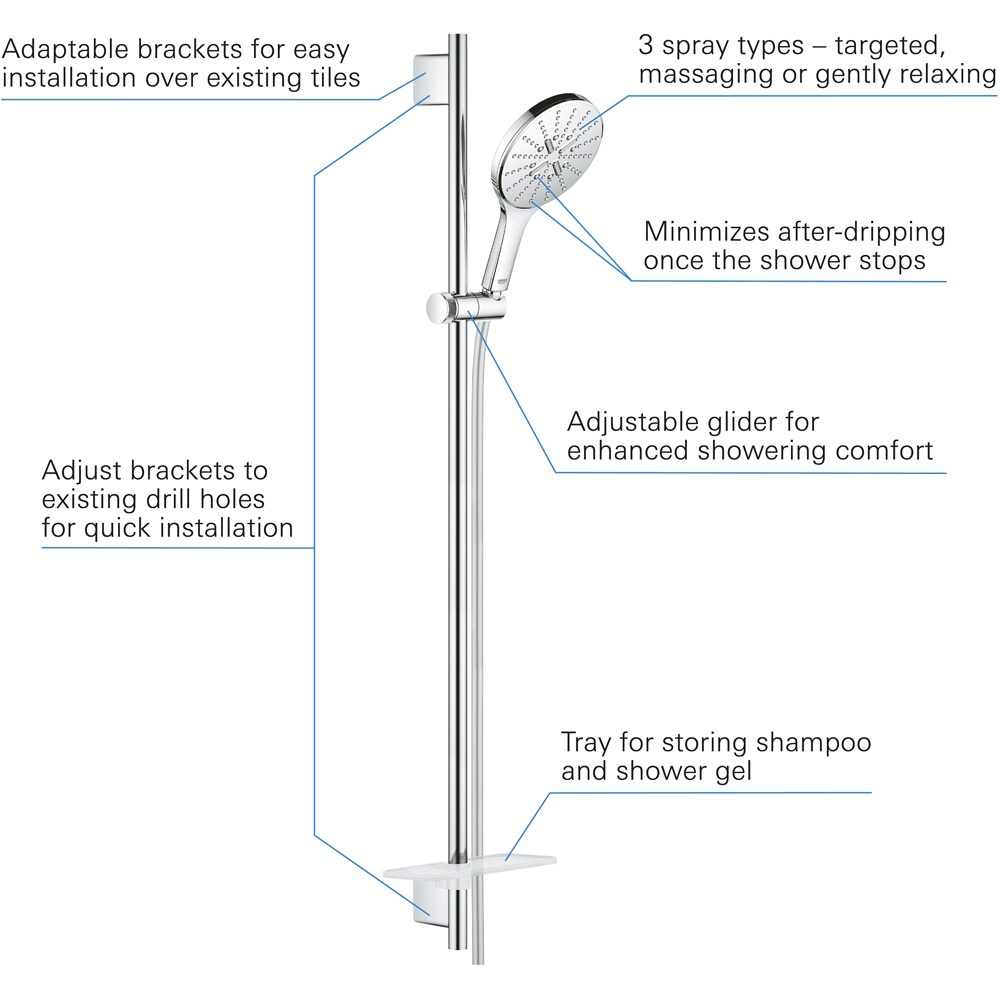 Adaptable brackets for easy installation over existing tiles

3 spray types – targeted, massaging or gently relaxing

Minimizes after-dripping once the shower stops

Adjustable glider for enhanced showering comfort

Adjust brackets to existing drill holes for quick installation

Tray for storing shampoo and shower gel