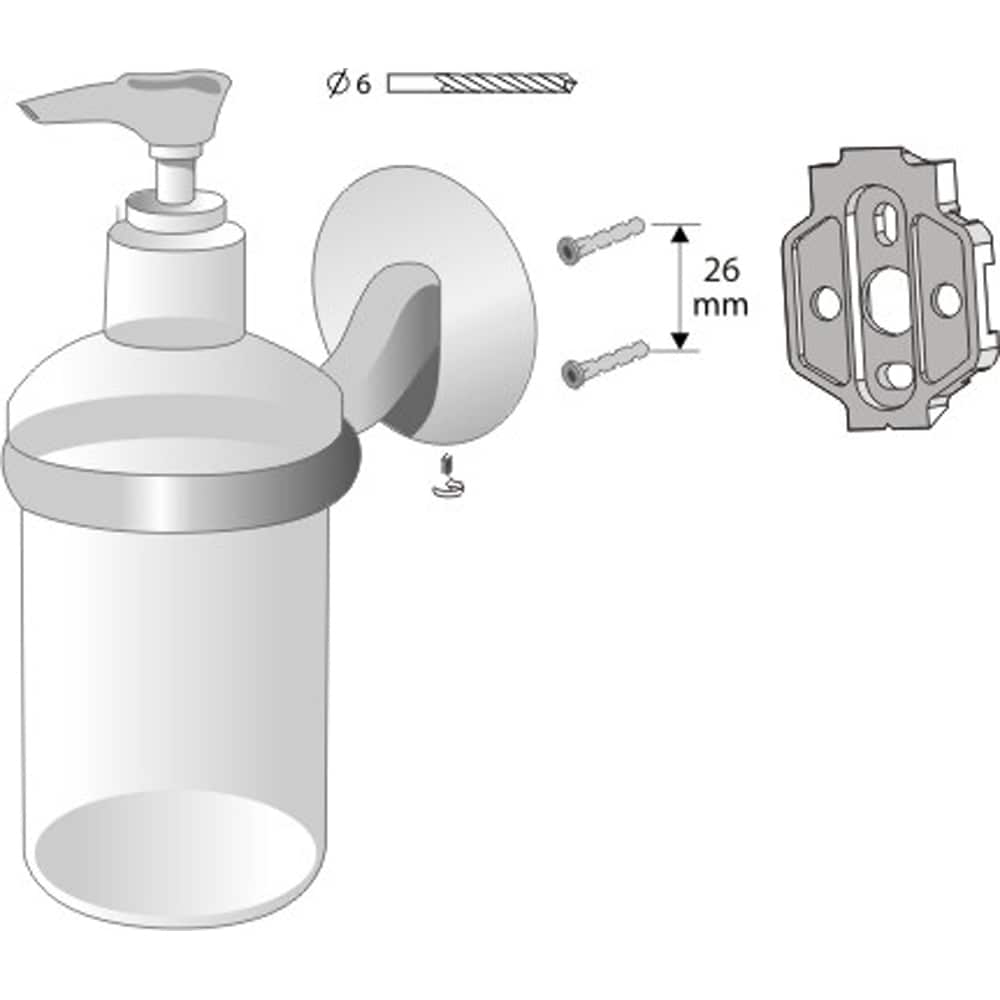 Ø 6

26
mm