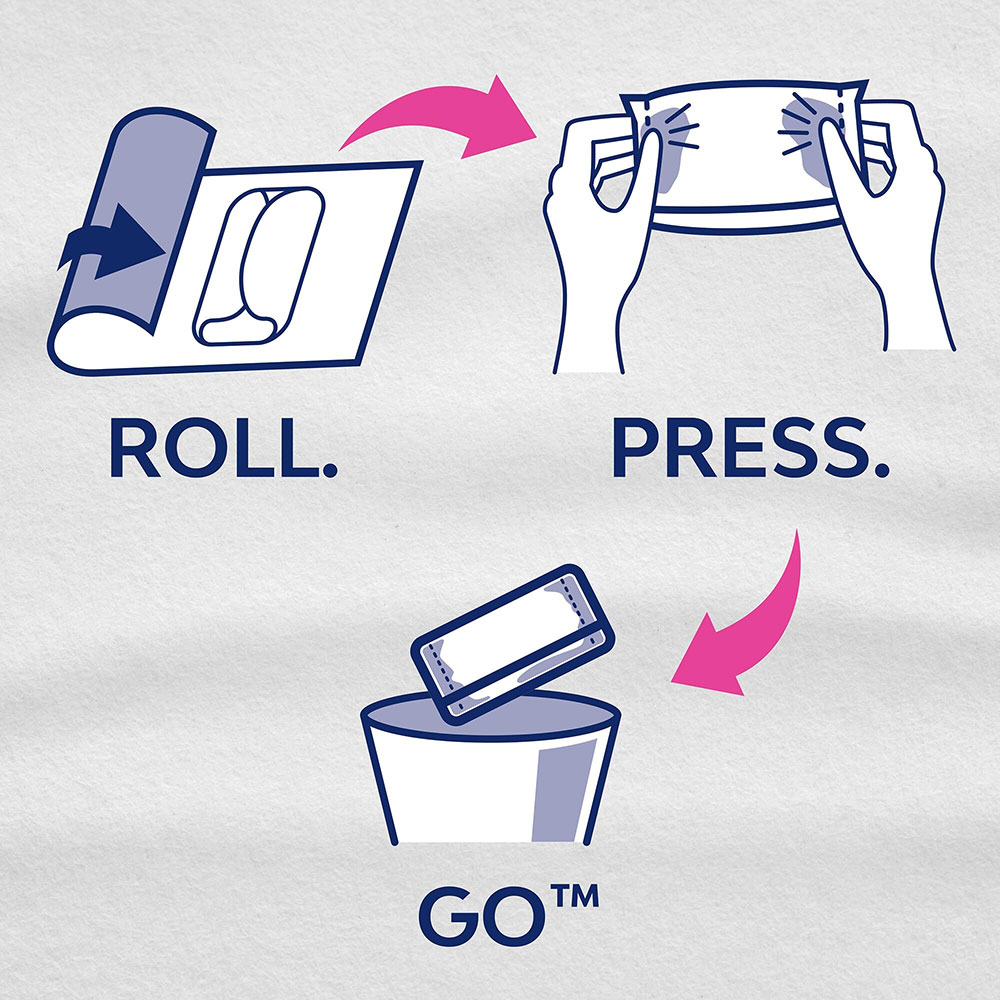 ROLL.

PRESS.

GO™