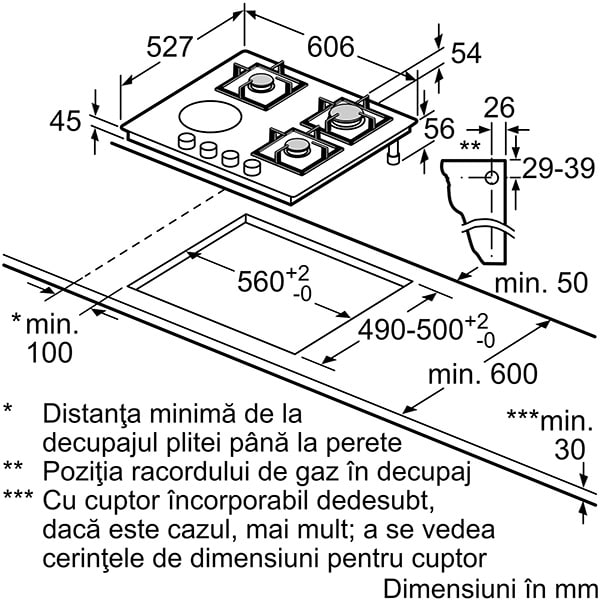 527
606
54
45
56
26
**
29-39
$560^{+2}_{-0}$
min. 50
* min. 100
$490\text{-}500^{+2}_{-0}$
min. 600
***min. 30

* Distanţa minimă de la decupajul plitei până la perete
** Poziţia racordului de gaz în decupaj
*** Cu cuptor încorporabil dedesubt, dacă este cazul, mai mult; a se vedea cerinţele de dimensiuni pentru cuptor
Dimensiuni în mm