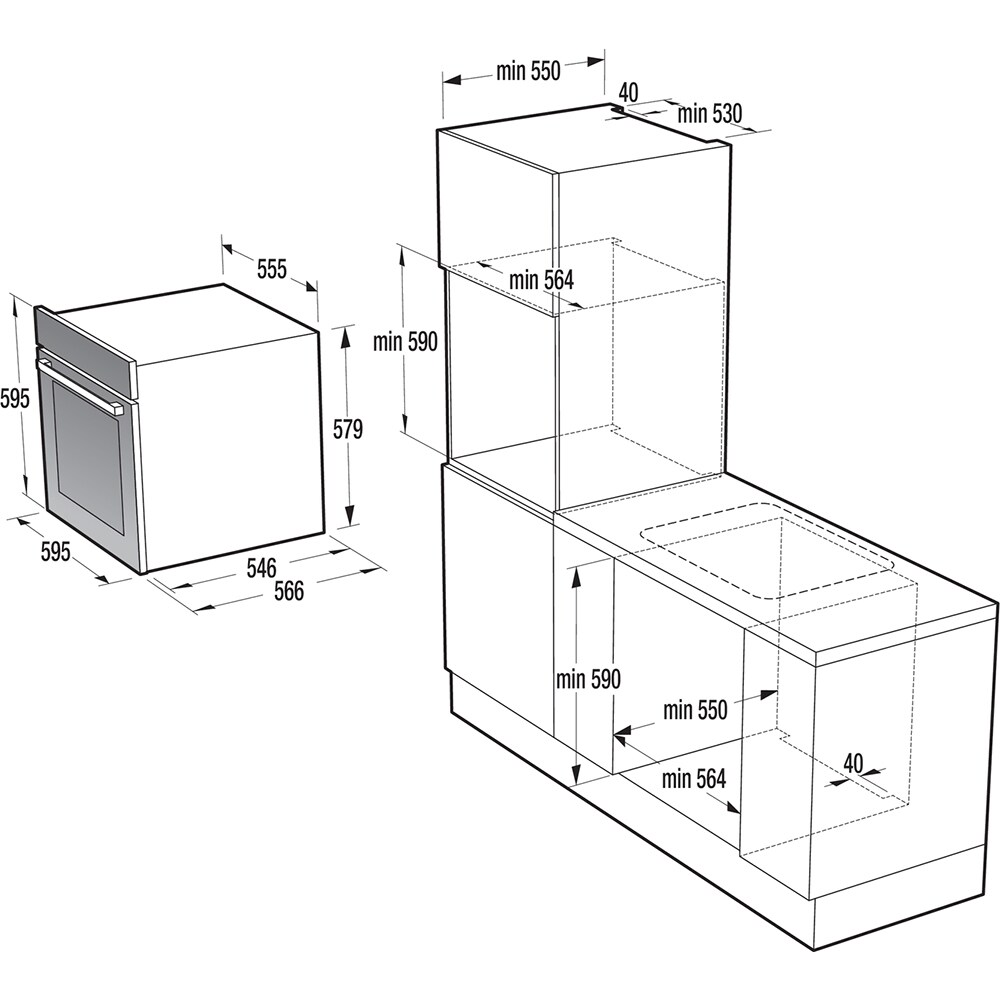 555
595
579
595
546
566
min 550
40
min 530
min 564
min 590
min 590
min 550
min 564
40