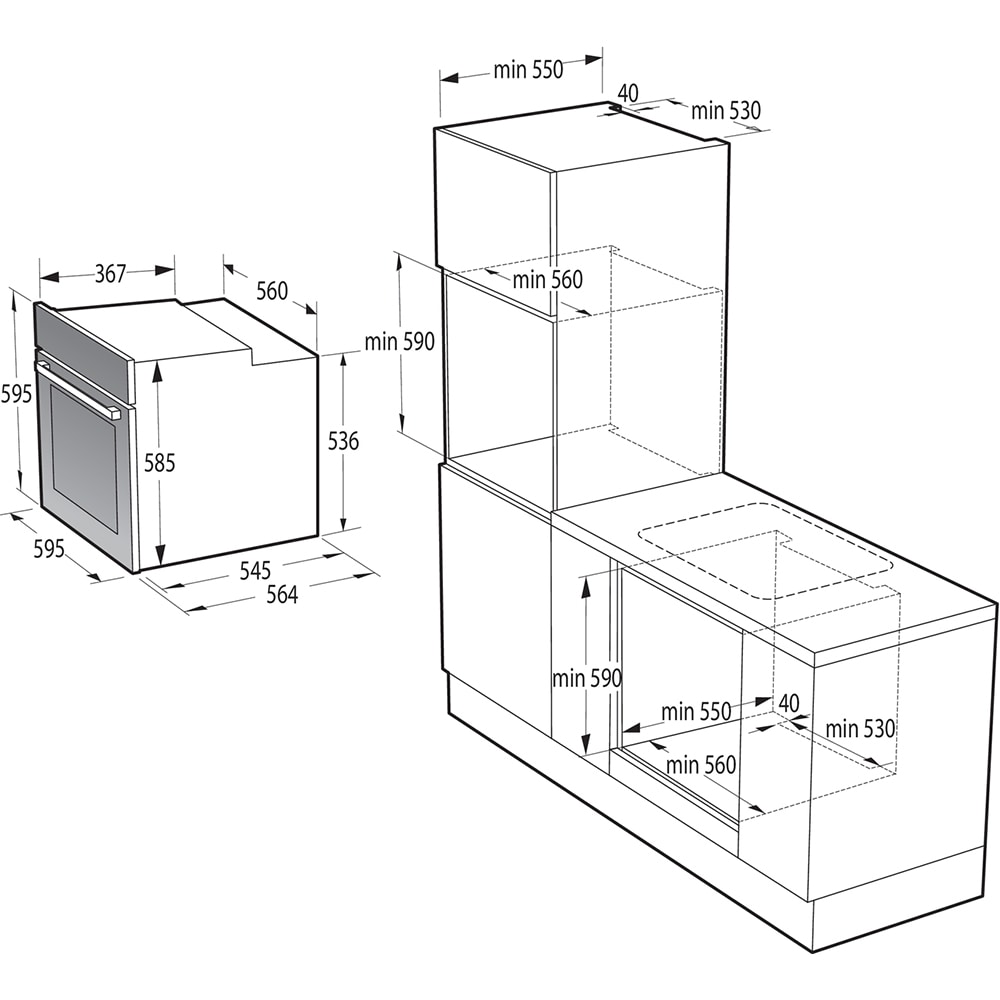 367
560
595
585
536
595
545
564
min 550
40
min 530
min 560
min 590
min 590
min 550
40
min 530
min 560