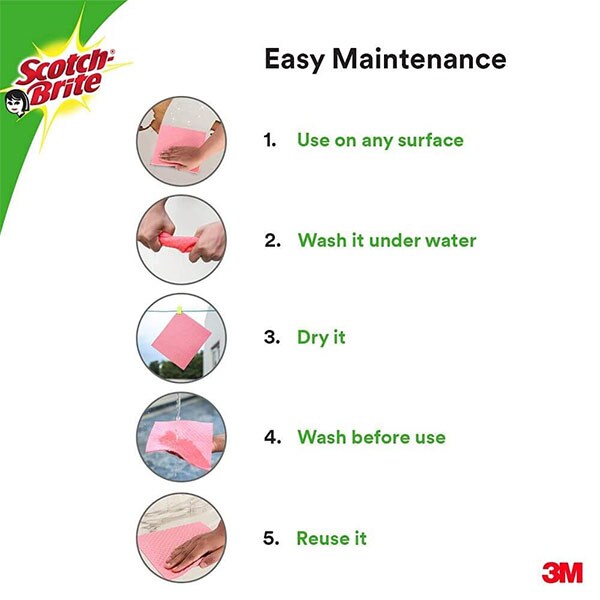 Scotch-Brite®

Easy Maintenance

1. Use on any surface

2. Wash it under water

3. Dry it

4. Wash before use

5. Reuse it

3M