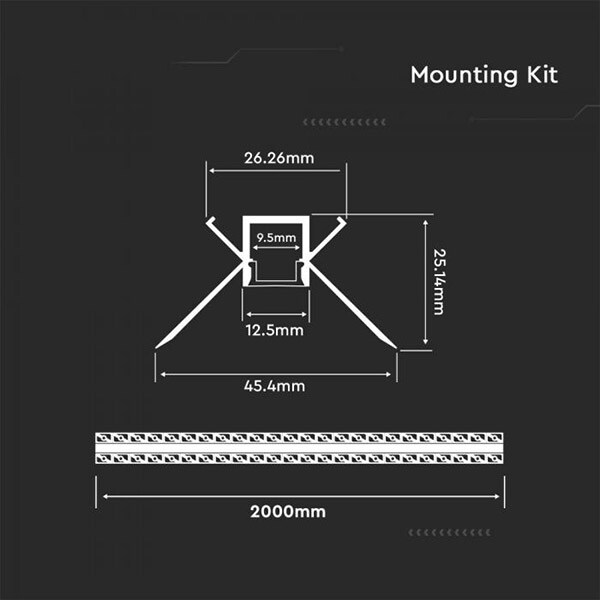 Mounting Kit

26.26mm

9.5mm

25.14mm

12.5mm

45.4mm

2000mm