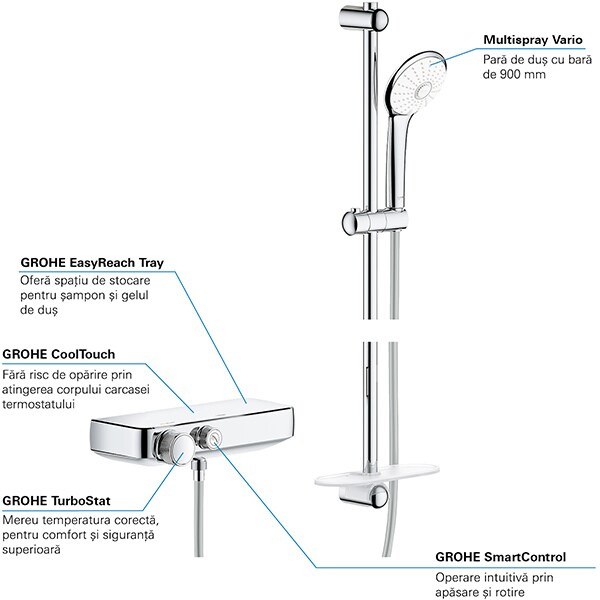 Multispray Vario
Pară de duș cu bară de 900 mm

GROHE EasyReach Tray
Oferă spațiu de stocare pentru șampon și gelul de duș

GROHE CoolTouch
Fără risc de opărire prin atingerea corpului carcasei termostatului

GROHE TurboStat
Mereu temperatura corectă, pentru comfort și siguranță superioară

GROHE SmartControl
Operare intuitivă prin apăsare și rotire