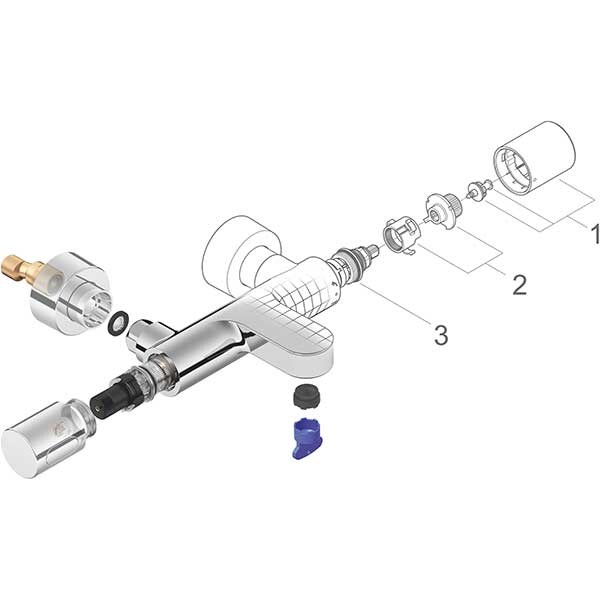 1
2
3