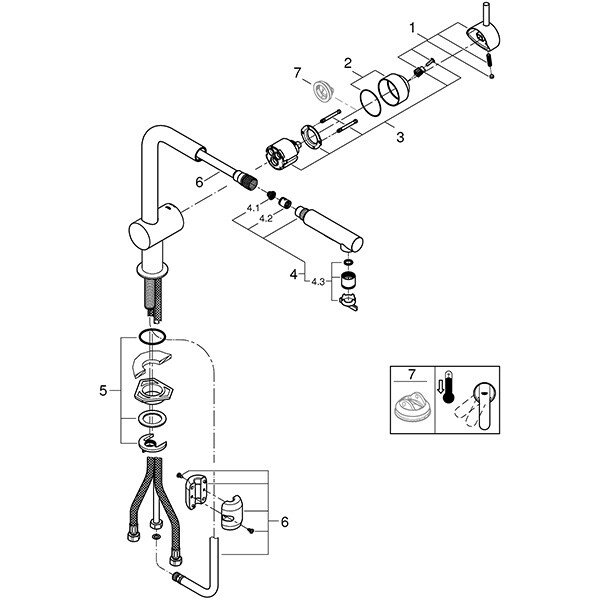 1
2
7
3
6
4.1
4.2
4
4.3
5
7
6