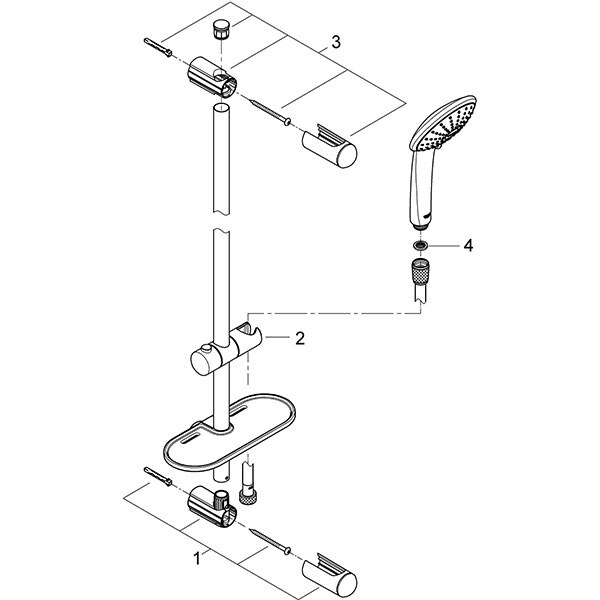 3

4

2

1