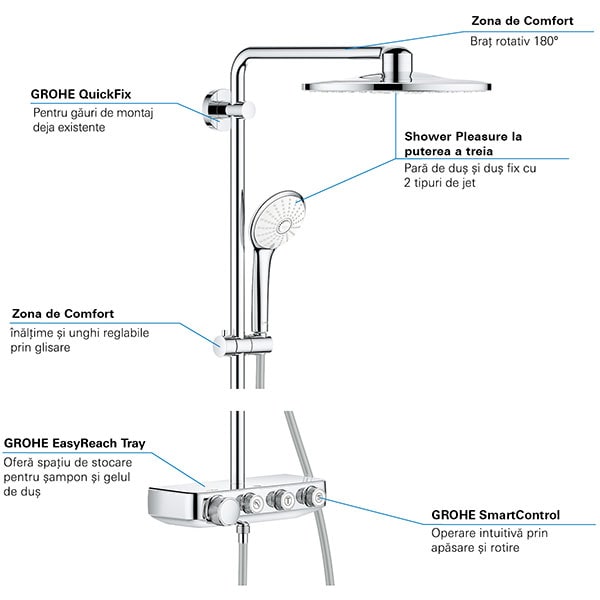 Zona de Comfort
Braț rotativ 180°

GROHE QuickFix
Pentru găuri de montaj deja existente

Shower Pleasure la puterea a treia
Pară de duș și duș fix cu 2 tipuri de jet

Zona de Comfort
înălțime și unghi reglabile prin glisare

GROHE EasyReach Tray
Oferă spațiu de stocare pentru șampon și gelul de duș

GROHE SmartControl
Operare intuitivă prin apăsare și rotire