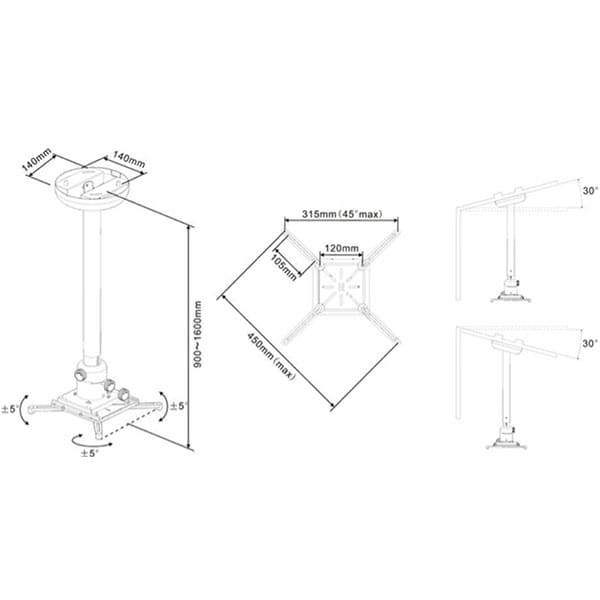 140mm
140mm
900~1600mm
±5°
±5°
±5°
315mm (45°max)
120mm
105mm
450mm (max)
30°
30°