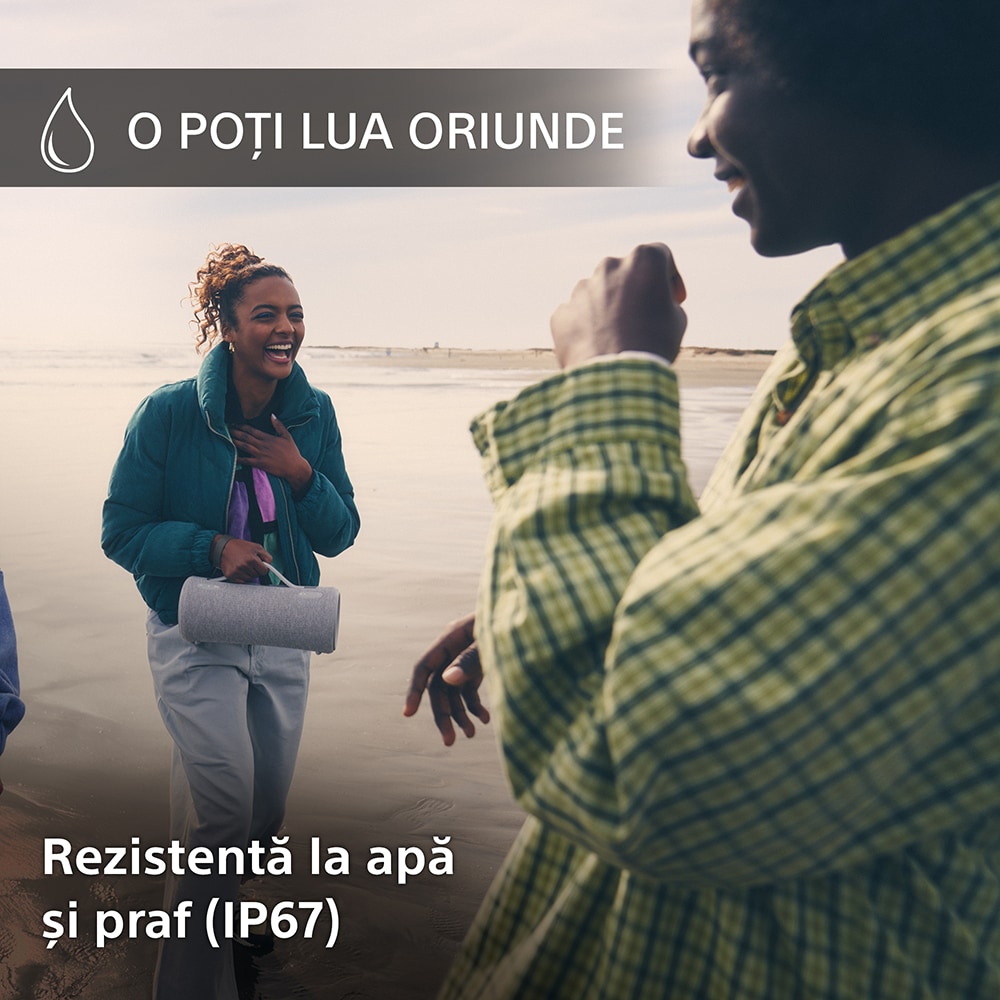 O POȚI LUA ORIUNDE

Rezistentă la apă
și praf (IP67)