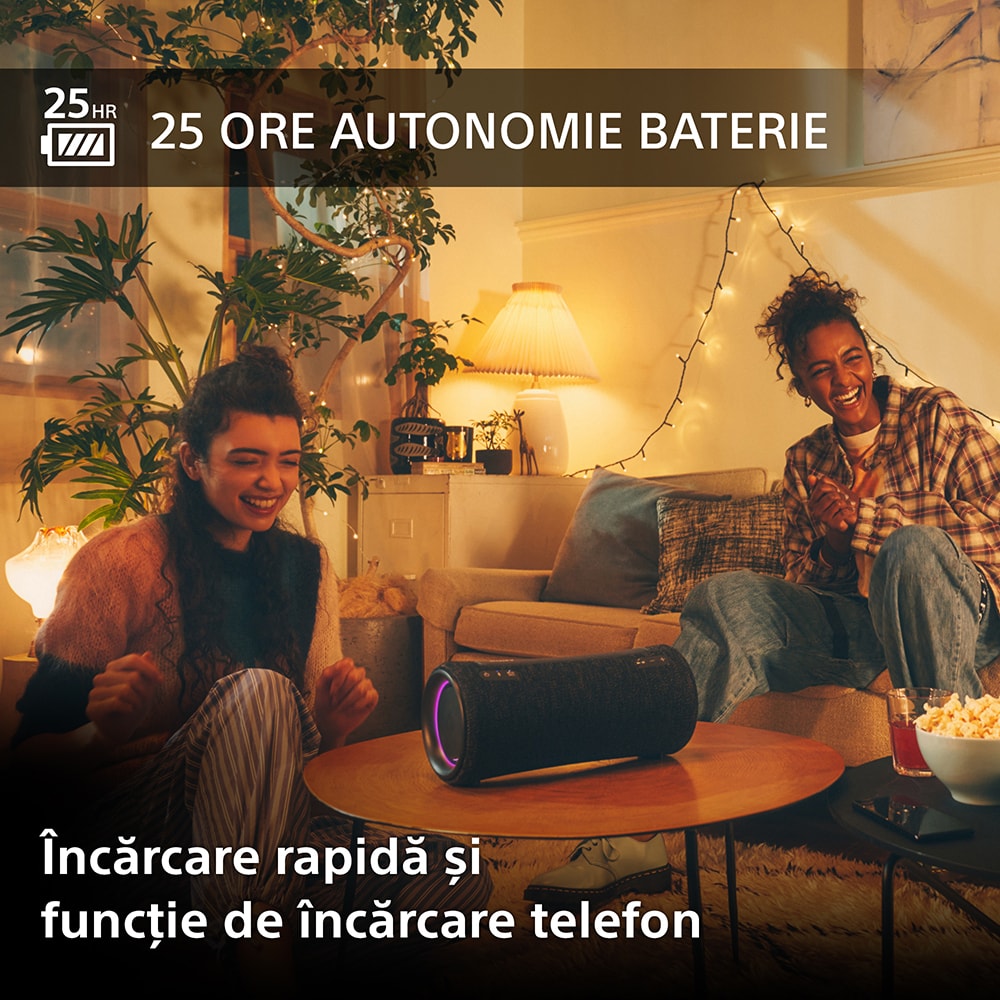 25HR

25 ORE AUTONOMIE BATERIE

Încărcare rapidă și funcție de încărcare telefon