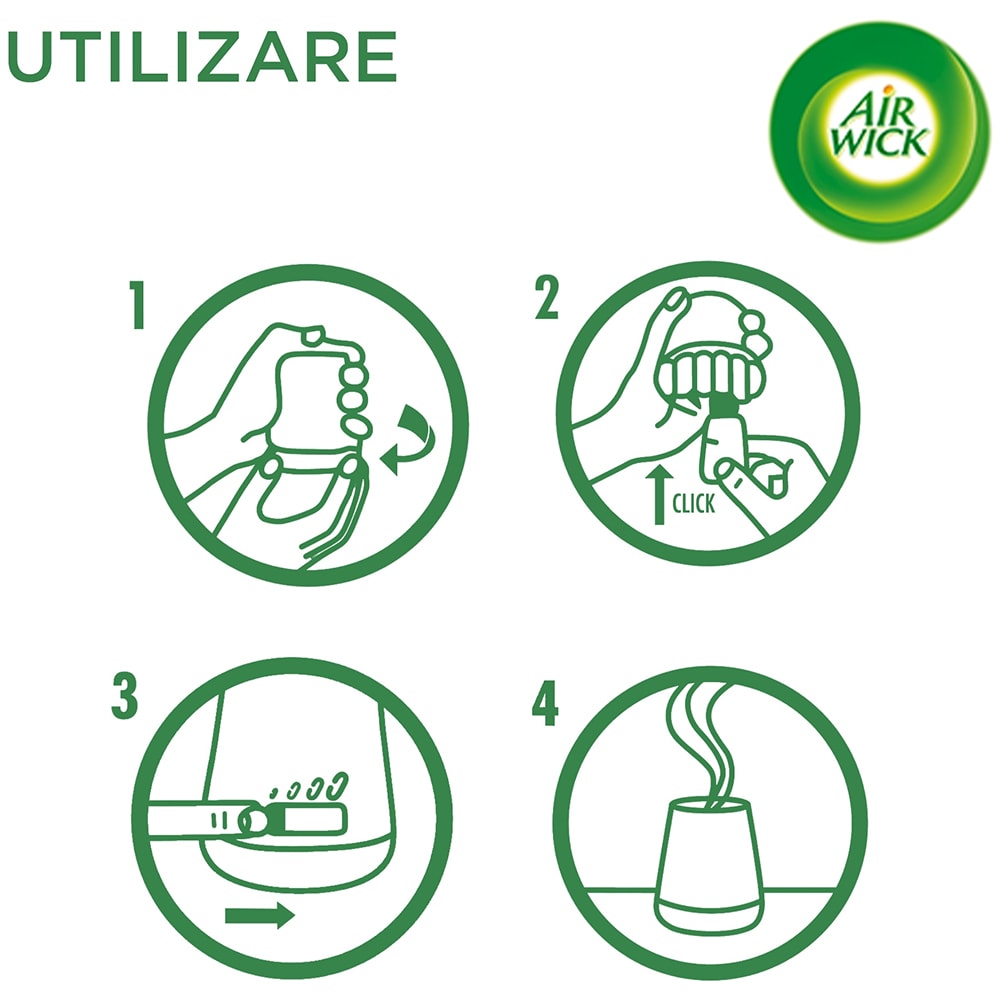 UTILIZARE

AIR WICK

1

2

CLICK

3

4