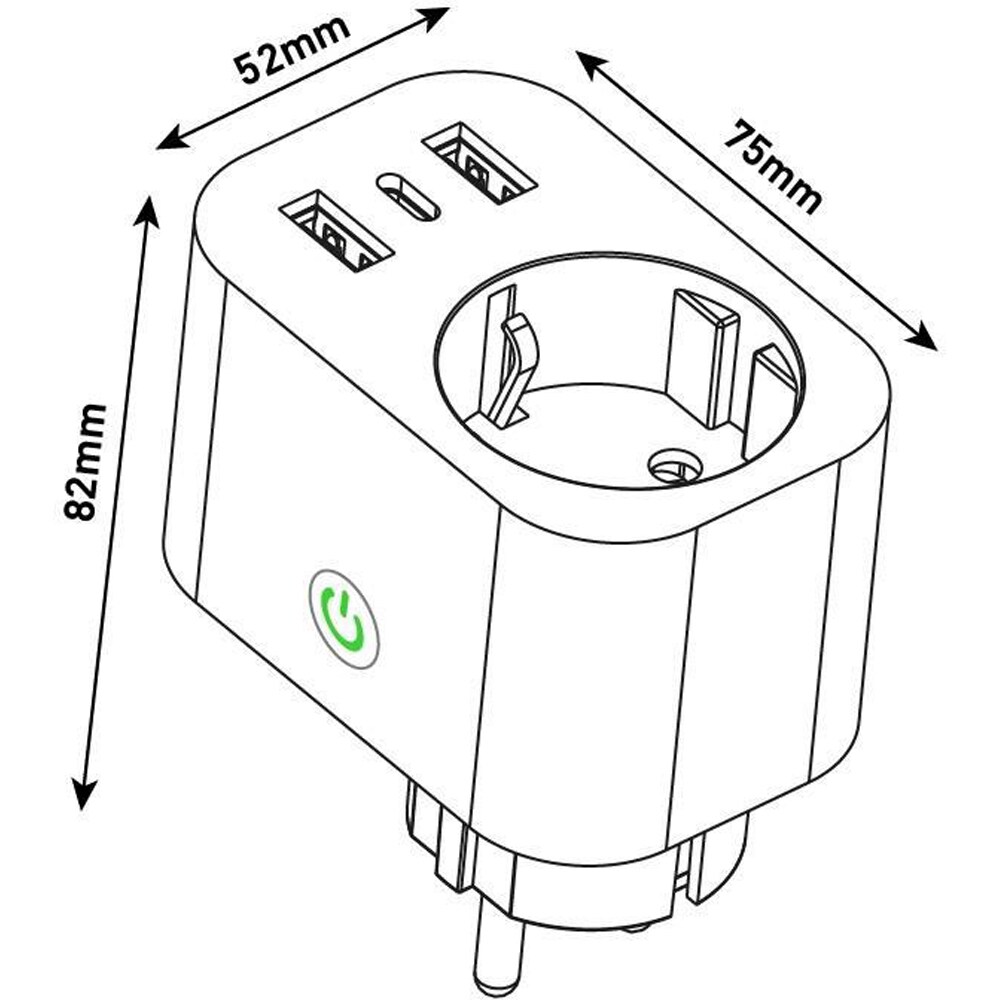 52mm

75mm

82mm