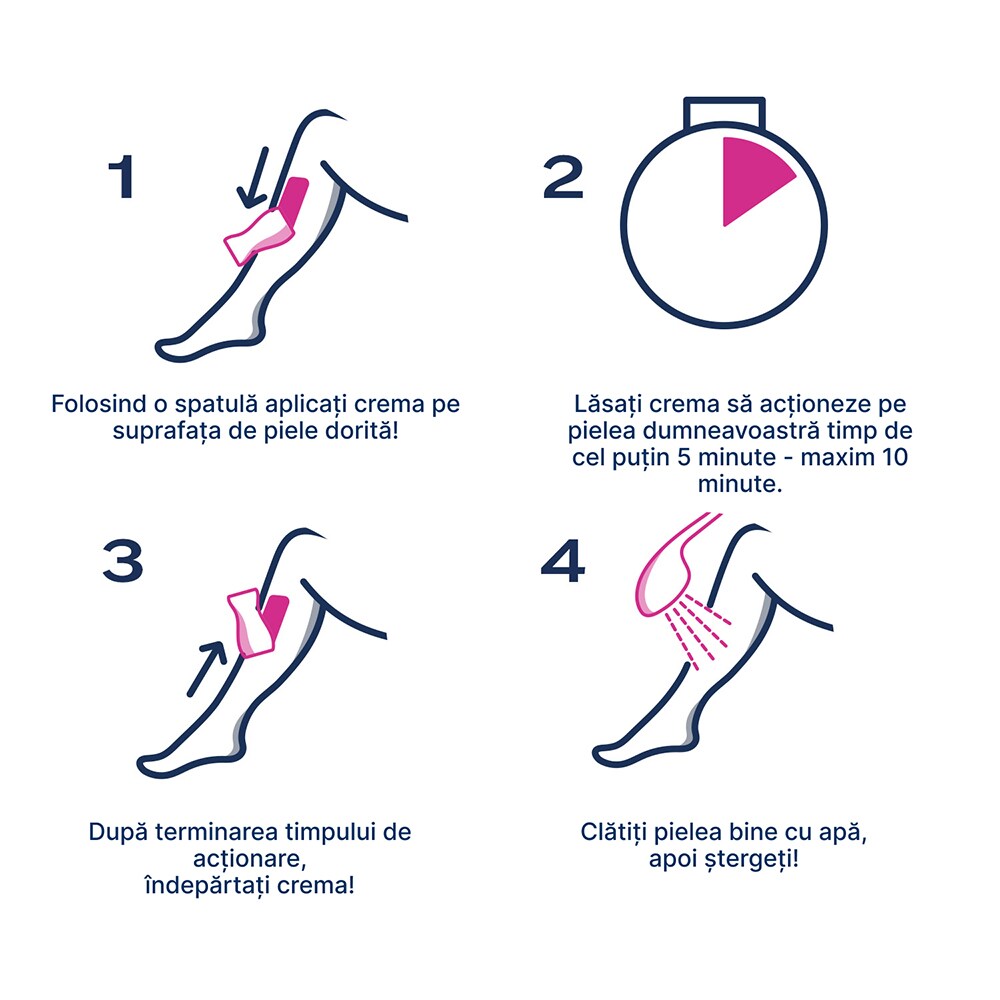 1

Folosind o spatulă aplicați crema pe suprafața de piele dorită!

2

Lăsați crema să acționeze pe pielea dumneavoastră timp de cel puțin 5 minute - maxim 10 minute.

3

După terminarea timpului de acționare,
îndepărtați crema!

4

Clătiți pielea bine cu apă,
apoi ștergeți!